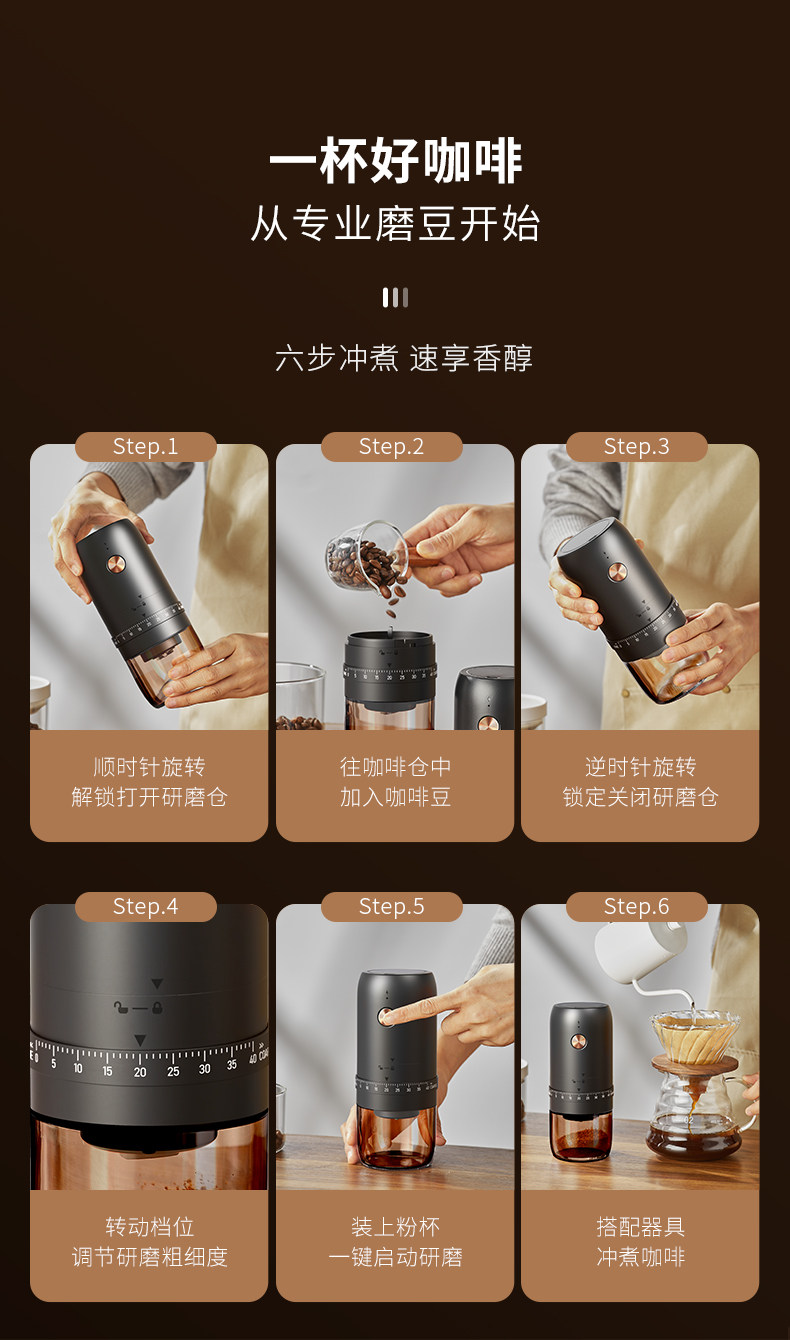 一杯好咖啡
从专业磨豆开始

六步冲煮 速享香醇

Step.1
顺时针旋转
解锁打开研磨仓

Step.2
往咖啡仓中
加入咖啡豆

Step.3
逆时针旋转
锁定关闭研磨仓

Step.4
5 10 15 20 25 30 35 40
转动档位
调节研磨粗细度

Step.5
装上粉杯
一键启动研磨

Step.6
搭配器具
冲煮咖啡