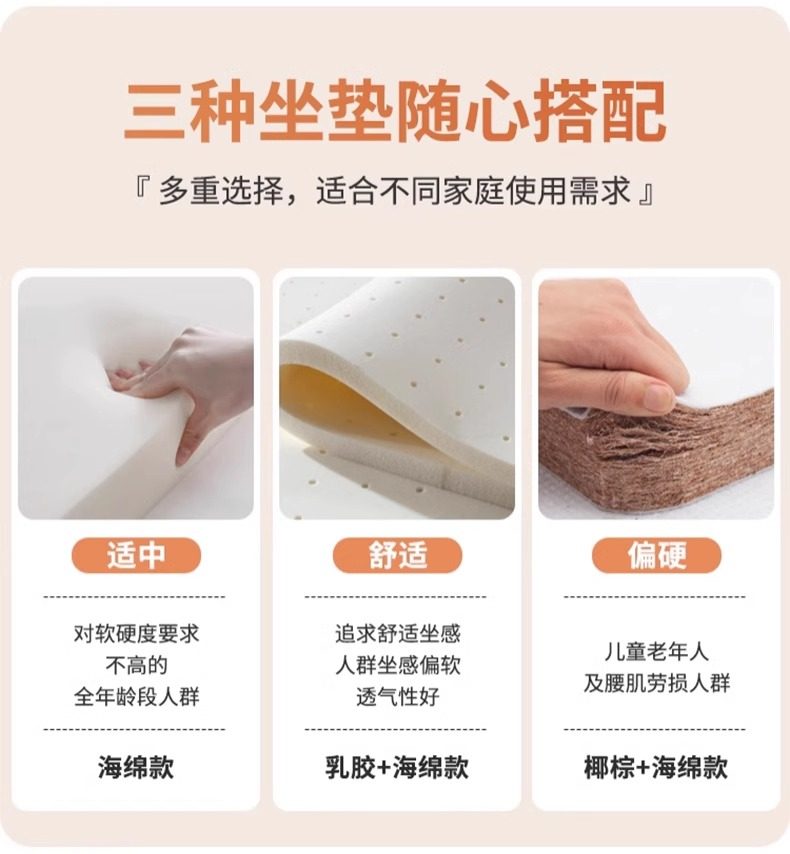 三种坐垫随心搭配

『 多重选择，适合不同家庭使用需求 』

适中

对软硬度要求
不高的
全年龄段人群

海绵款

舒适

追求舒适坐感
人群坐感偏软
透气性好

乳胶+海绵款

偏硬

儿童老年人
及腰肌劳损人群

椰棕+海绵款