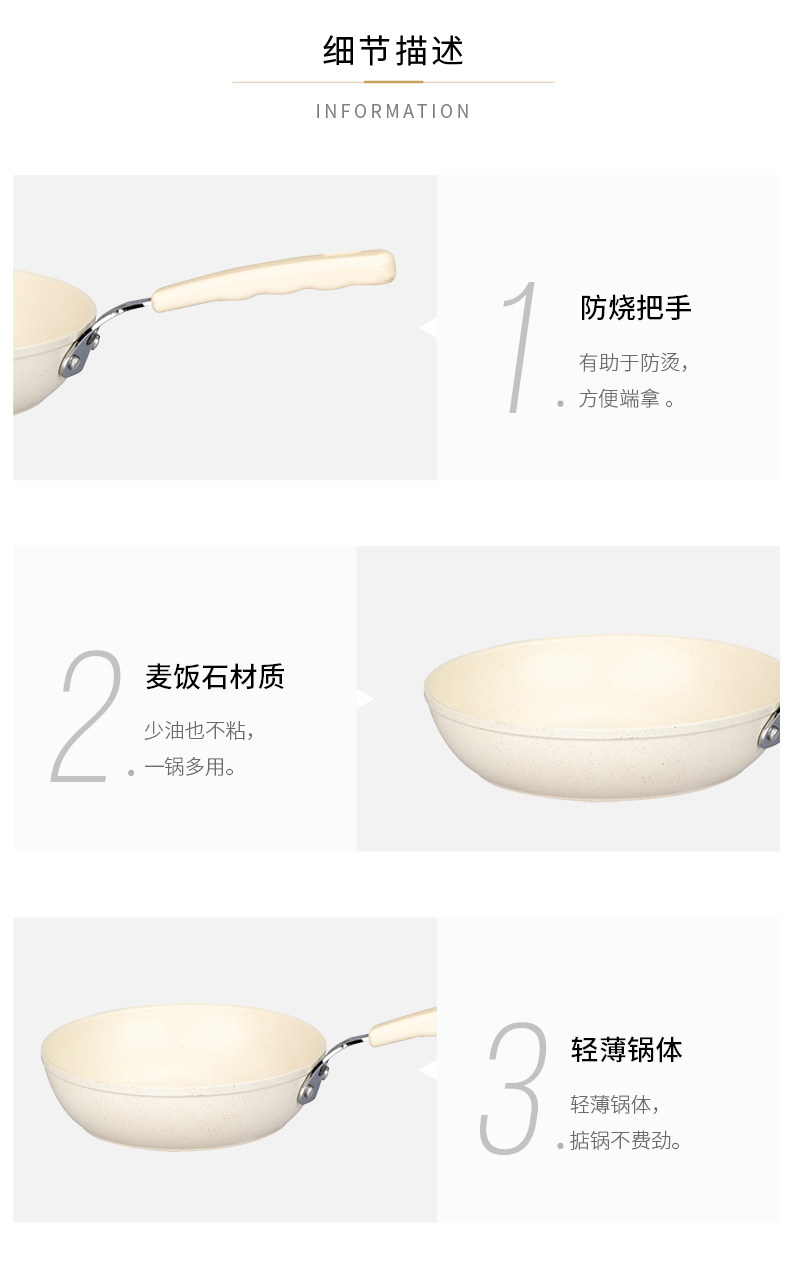 细节描述

INFORMATION

1

防烧把手

有助于防烫，
方便端拿 。

2

麦饭石材质

少油也不粘，
一锅多用。

3

轻薄锅体

轻薄锅体，
掂锅不费劲。