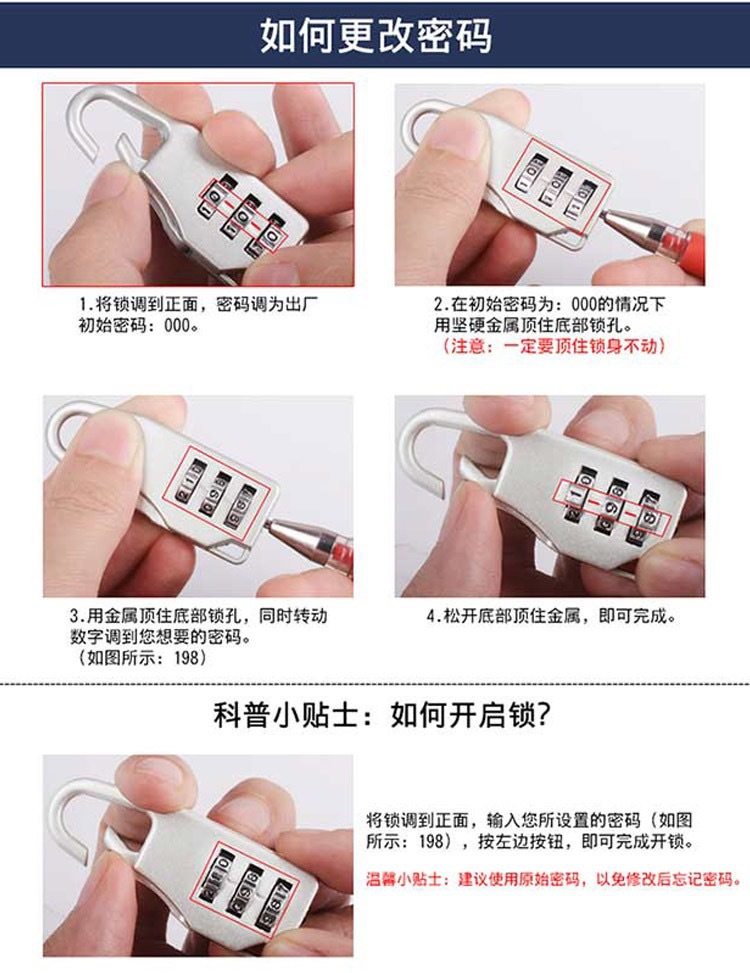 如何更改密码

1.将锁调到正面，密码调为出厂初始密码：000。

2.在初始密码为：000的情况下用坚硬金属顶住底部锁孔。
（注意：一定要顶住锁身不动）

3.用金属顶住底部锁孔，同时转动数字调到您想要的密码。
（如图所示：198）

4.松开底部顶住金属，即可完成。

科普小贴士：如何开启锁？

将锁调到正面，输入您所设置的密码（如图所示：198），按左边按钮，即可完成开锁。

温馨小贴士：建议使用原始密码，以免修改后忘记密码。