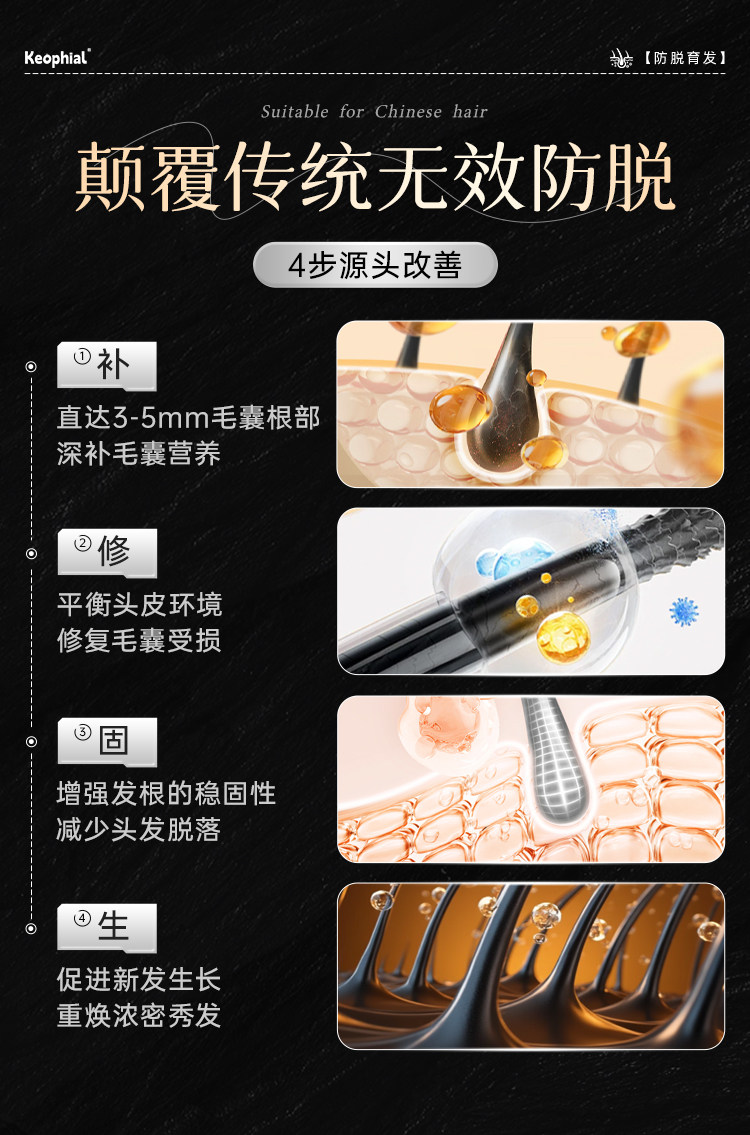 Keophial®

【防脱育发】

Suitable for Chinese hair

颠覆传统无效防脱

4步源头改善

① 补
直达3-5mm毛囊根部
深补毛囊营养

② 修
平衡头皮环境
修复毛囊受损

③ 固
增强发根的稳固性
减少头发脱落

④ 生
促进新发生长
重焕浓密秀发