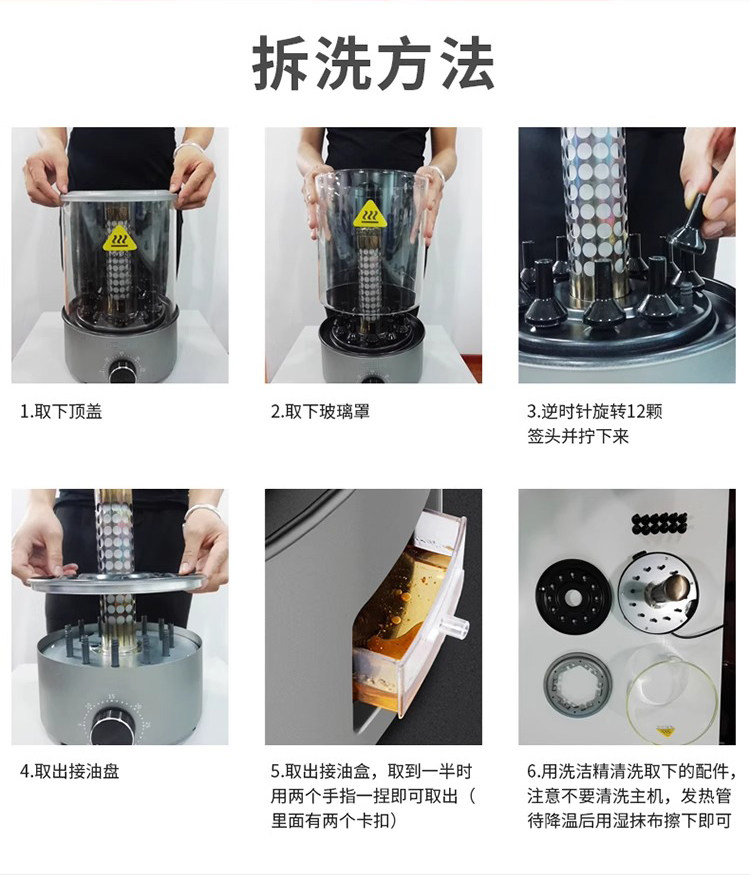 拆洗方法

1.取下顶盖

2.取下玻璃罩

3.逆时针旋转12颗签头并拧下来

4.取出接油盘

5.取出接油盒，取到一半时用两个手指一捏即可取出（里面有两个卡扣）

6.用洗洁精清洗取下的配件，注意不要清洗主机，发热管待降温后用湿抹布擦下即可