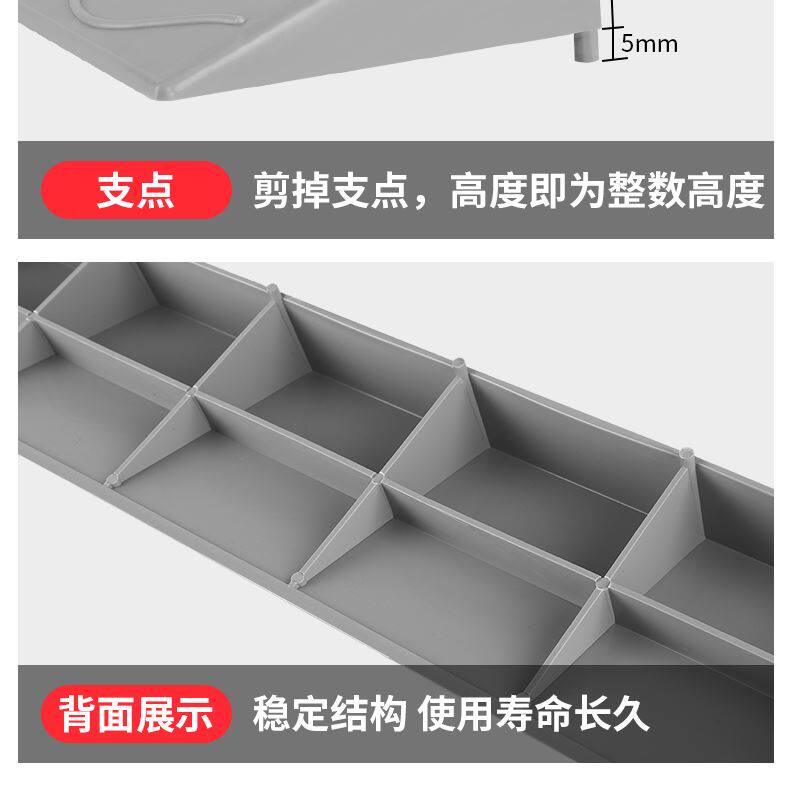 5mm

支点 剪掉支点，高度即为整数高度

背面展示 稳定结构 使用寿命长久