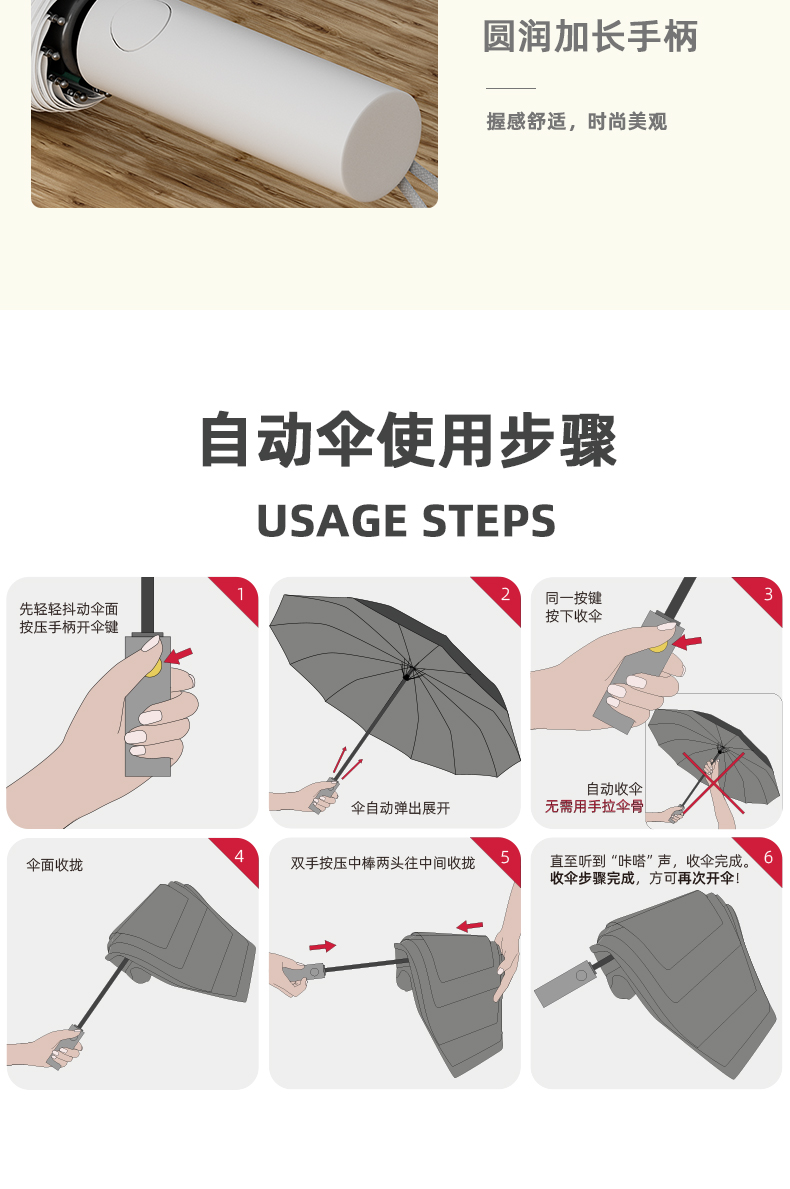 圆润加长手柄

握感舒适，时尚美观

自动伞使用步骤

USAGE STEPS

1
先轻轻抖动伞面
按压手柄开伞键

2
伞自动弹出展开

3
同一按键
按下收伞
自动收伞
无需用手拉伞骨

4
伞面收拢

5
双手按压中棒两头往中间收拢

6
直至听到“咔嗒”声，收伞完成。
收伞步骤完成，方可再次开伞！