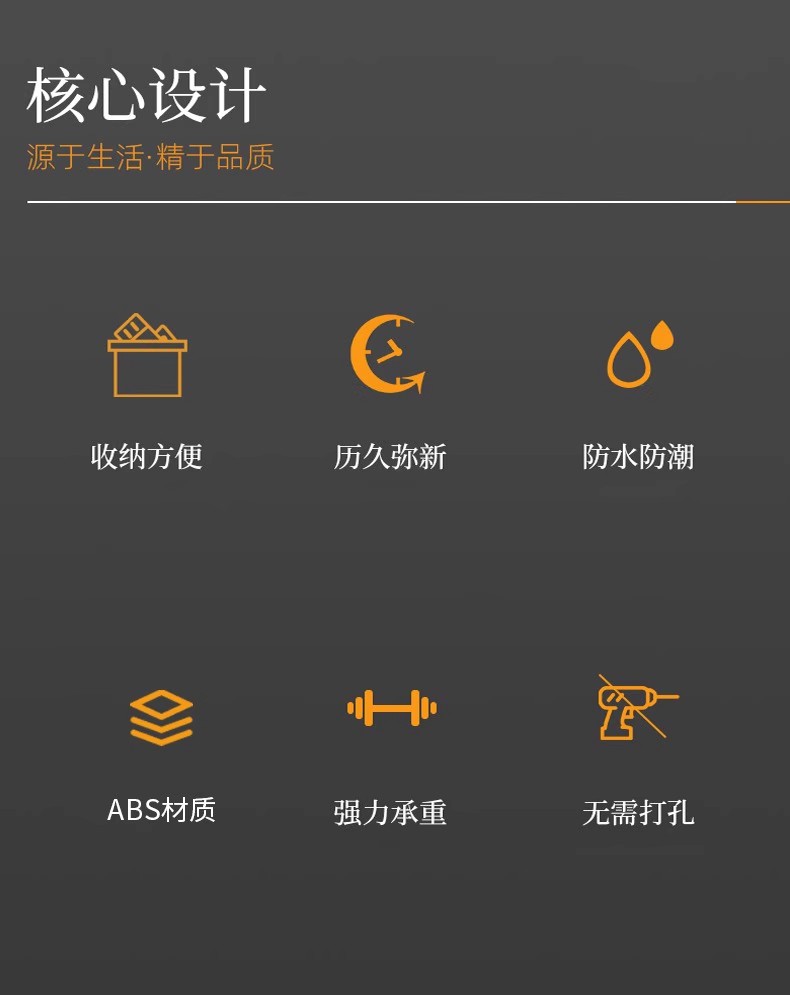 核心设计
源于生活·精于品质

收纳方便

历久弥新

防水防潮

ABS材质

强力承重

无需打孔