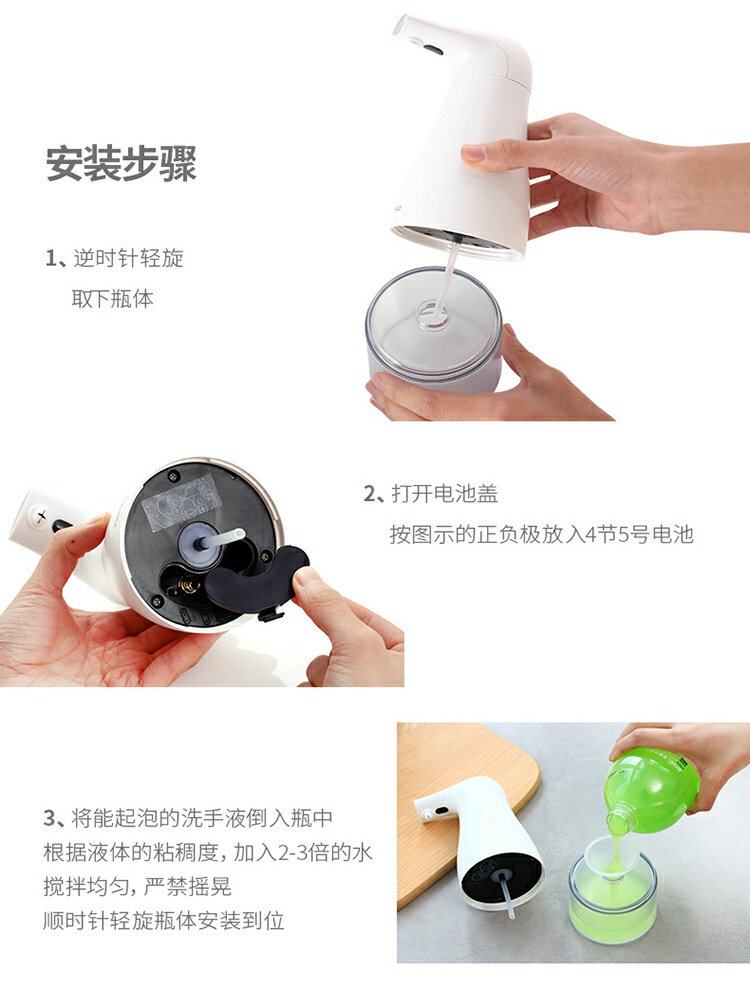 安装步骤

1、逆时针轻旋
取下瓶体

2、打开电池盖
按图示的正负极放入4节5号电池

3、将能起泡的洗手液倒入瓶中
根据液体的粘稠度，加入2-3倍的水
搅拌均匀，严禁摇晃
顺时针轻旋瓶体安装到位