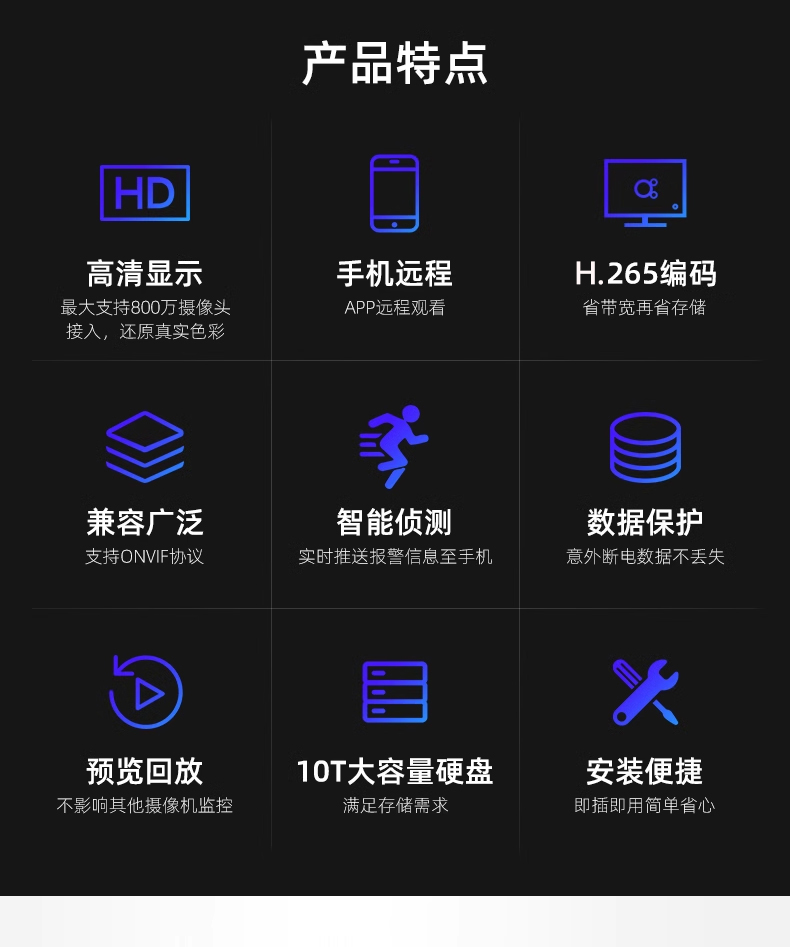 产品特点

HD

高清显示
最大支持800万摄像头接入，还原真实色彩

手机远程
APP远程观看

H.265编码
省带宽再省存储

兼容广泛
支持ONVIF协议

智能侦测
实时推送报警信息至手机

数据保护
意外断电数据不丢失

预览回放
不影响其他摄像机监控

10T大容量硬盘
满足存储需求

安装便捷
即插即用简单省心