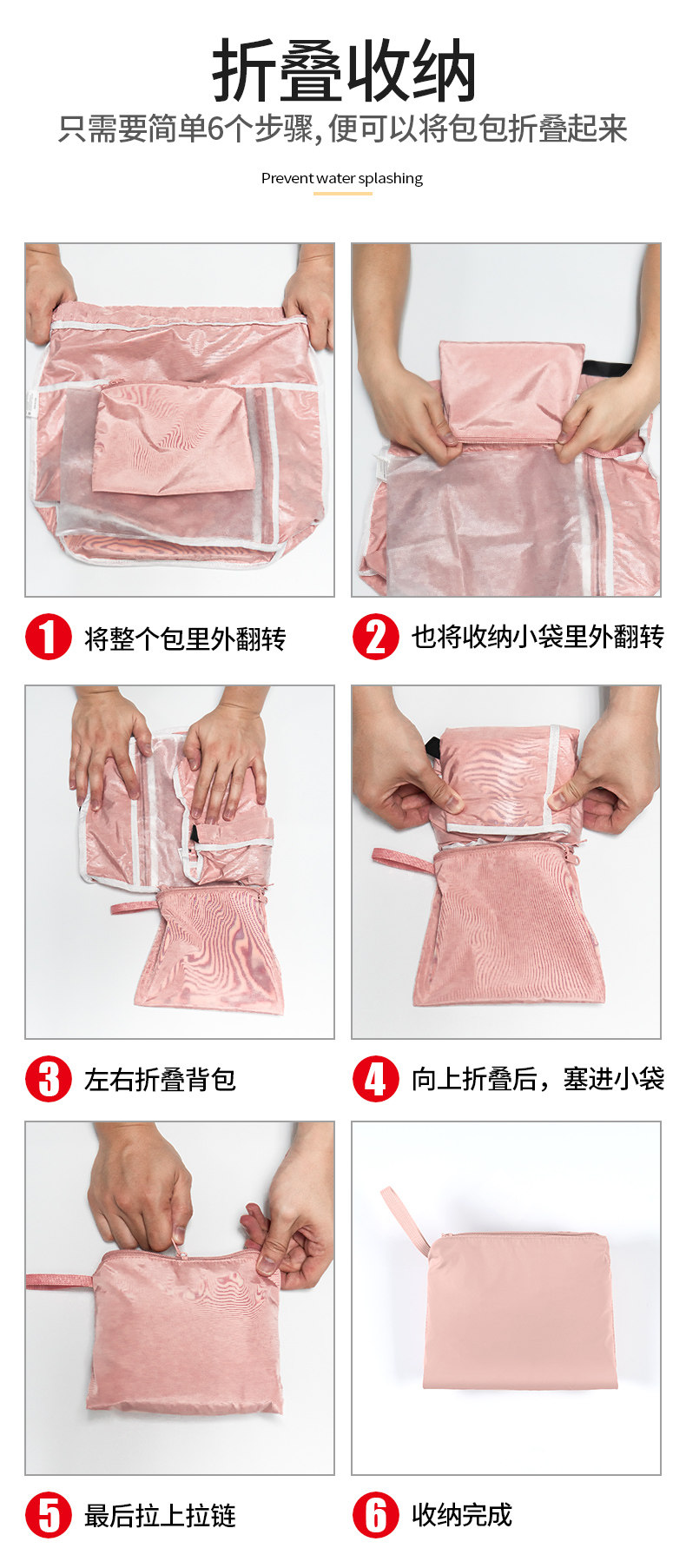 折叠收纳

只需要简单6个步骤，便可以将包包折叠起来

Prevent water splashing

1 将整个包里外翻转

2 也将收纳小袋里外翻转

3 左右折叠背包

4 向上折叠后，塞进小袋

5 最后拉上拉链

6 收纳完成