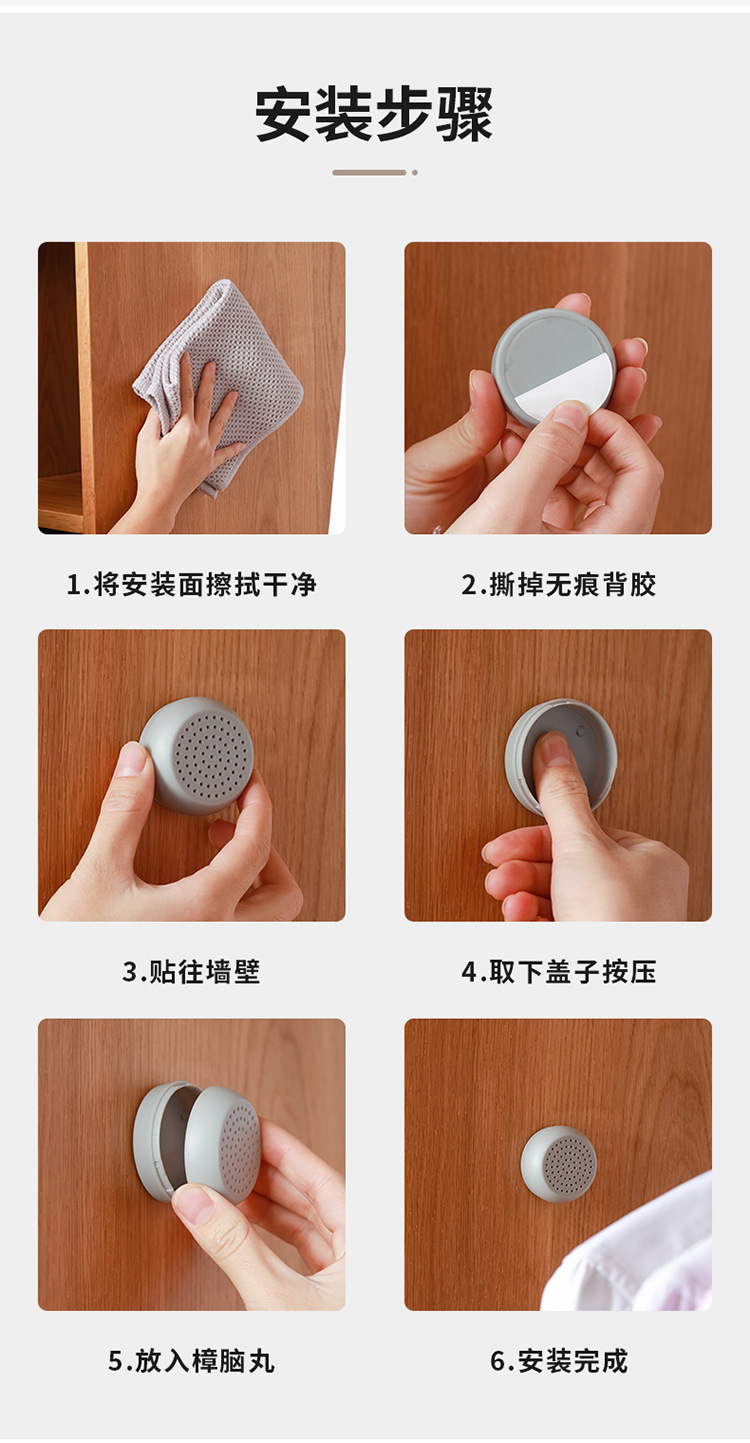 安装步骤

1.将安装面擦拭干净

2.撕掉无痕背胶

3.贴往墙壁

4.取下盖子按压

5.放入樟脑丸

6.安装完成