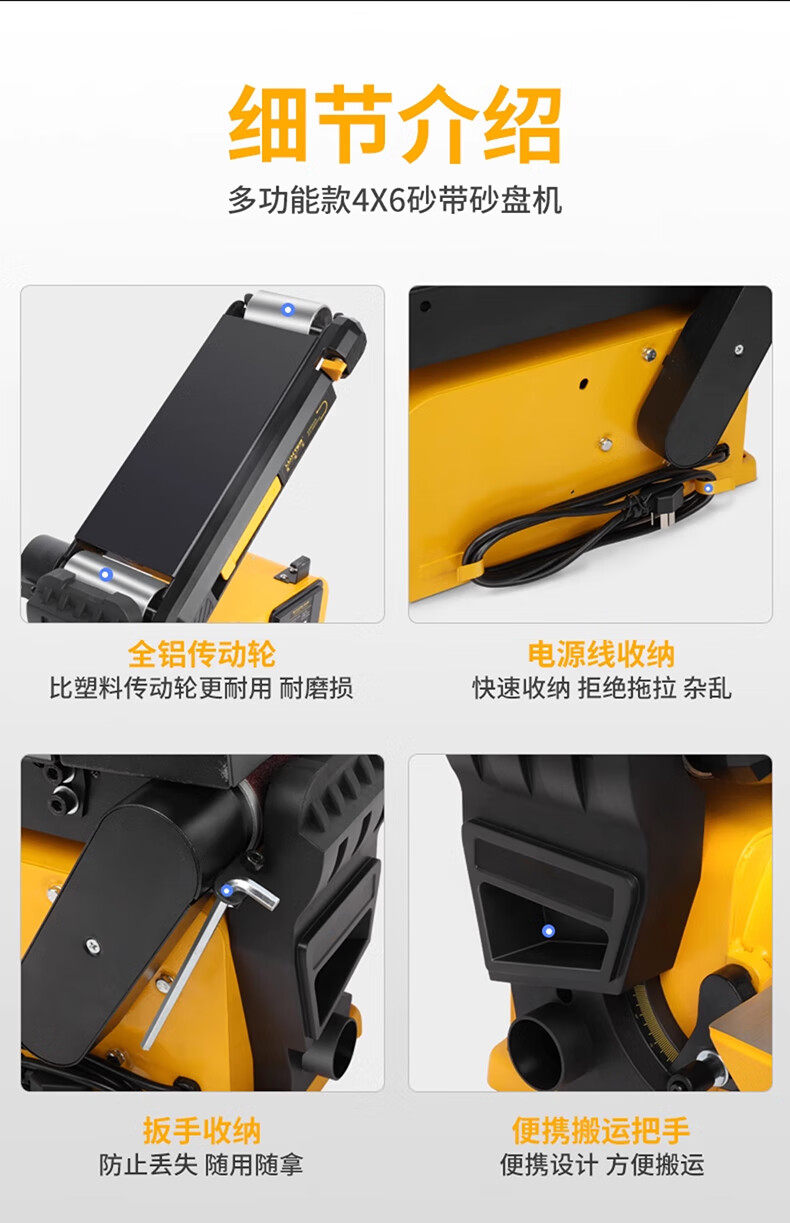 细节介绍

多功能款4X6砂带砂盘机

全铝传动轮

比塑料传动轮更耐用 耐磨损

电源线收纳

快速收纳 拒绝拖拉 杂乱

扳手收纳

防止丢失 随用随拿

便携搬运把手

便携设计 方便搬运