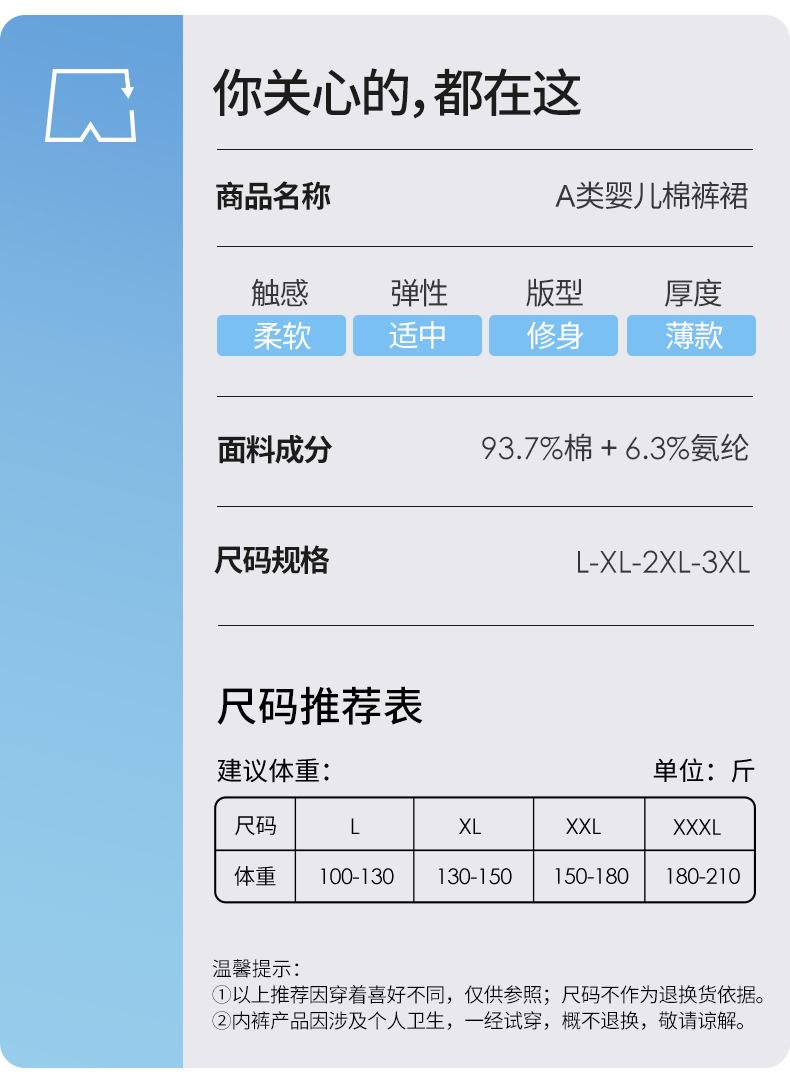 你关心的,都在这

商品名称
A类婴儿棉裤裙

触感
柔软

弹性
适中

版型
修身

厚度
薄款

面料成分
93.7%棉 + 6.3%氨纶

尺码规格
L-XL-2XL-3XL

尺码推荐表

建议体重:
单位:斤

| 尺码 | L | XL | XXL | XXXL |
|---|---|---|---|---|
| 体重 | 100-130 | 130-150 | 150-180 | 180-210 |

温馨提示:
①以上推荐因穿着喜好不同,仅供参照;尺码不作为退换货依据。
②内裤产品因涉及个人卫生,一经试穿,概不退换,敬请谅解。