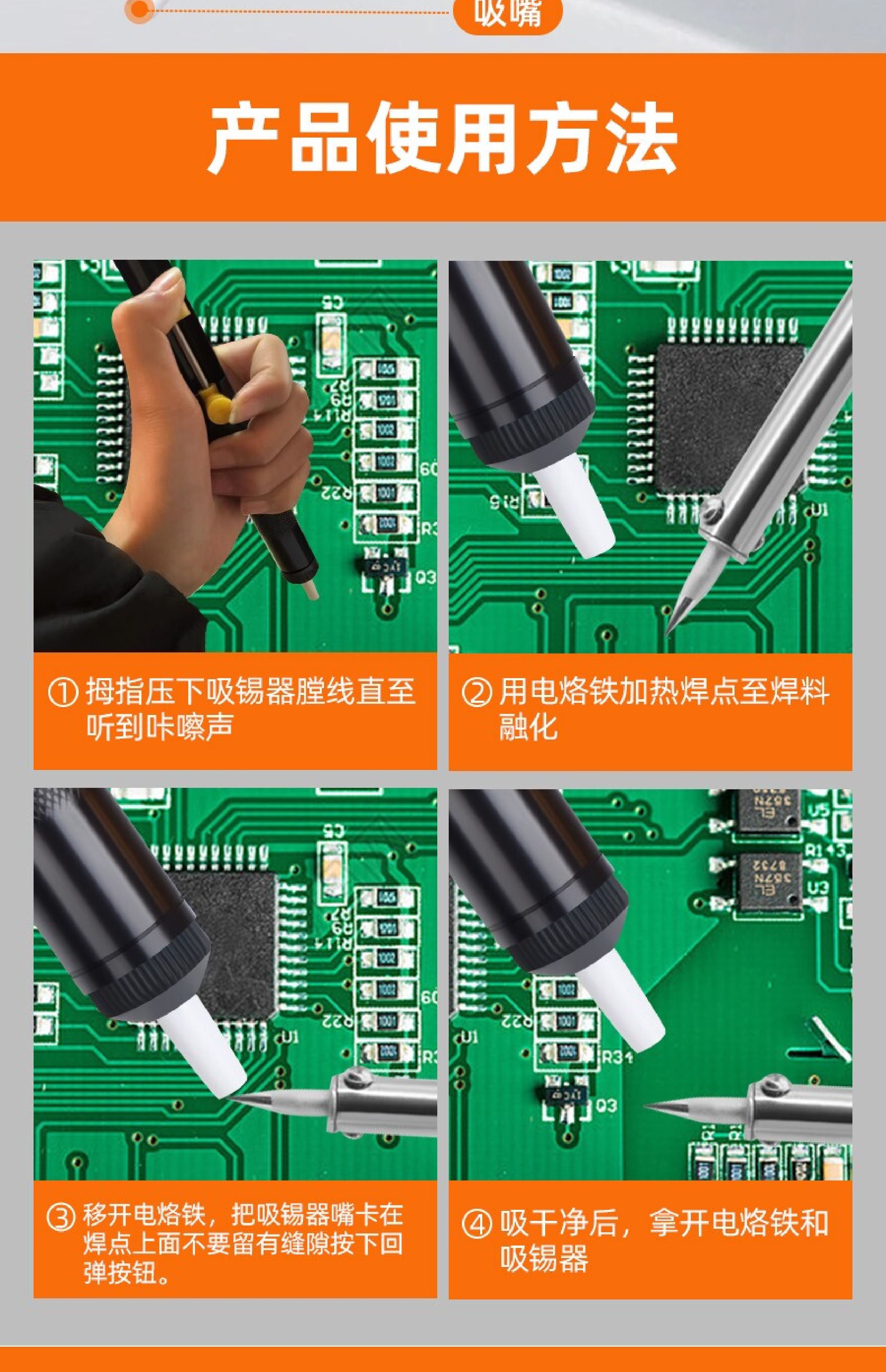 吸嘴

产品使用方法

① 拇指压下吸锡器膛线直至听到咔嚓声

② 用电烙铁加热焊点至焊料融化

③ 移开电烙铁，把吸锡器嘴卡在焊点上面不要留有缝隙按下回弹按钮。

④ 吸干净后，拿开电烙铁和吸锡器