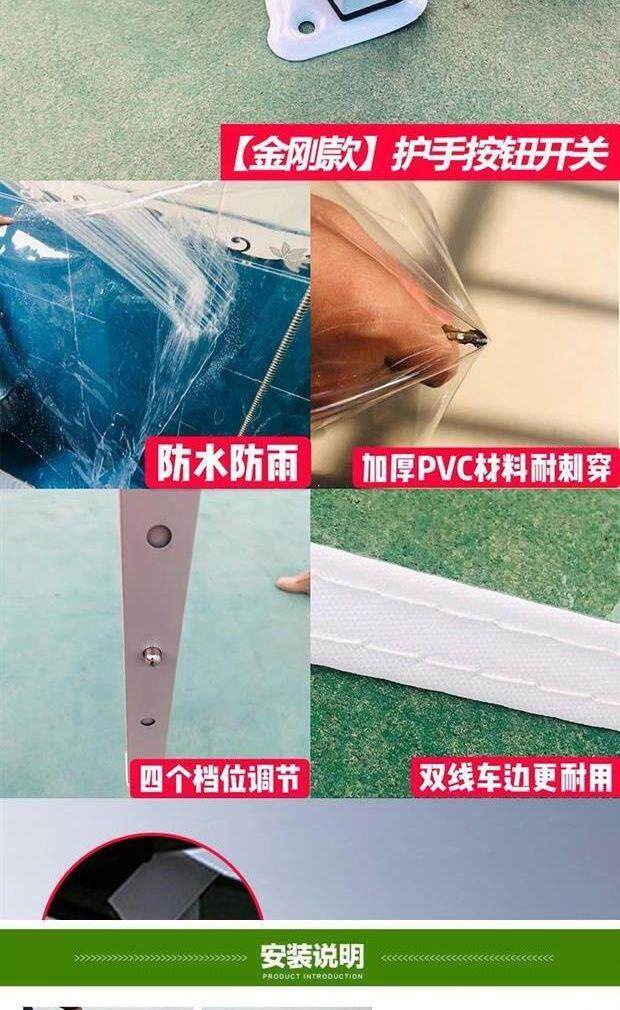 【金刚款】护手按钮开关

防水防雨

加厚PVC材料耐刺穿

四个档位调节

双线车边更耐用

安装说明
PRODUCT INTRODUCTION