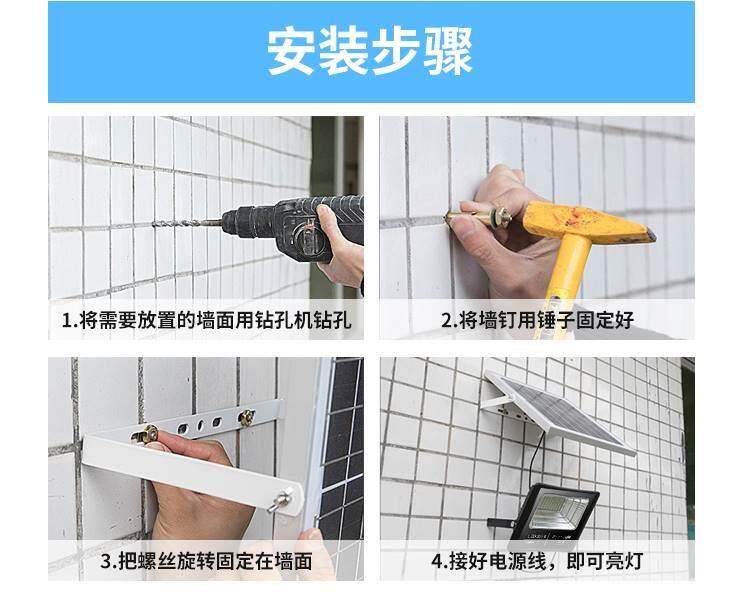 安装步骤

1.将需要放置的墙面用钻孔机钻孔

2.将墙钉用锤子固定好

3.把螺丝旋转固定在墙面

4.接好电源线，即可亮灯