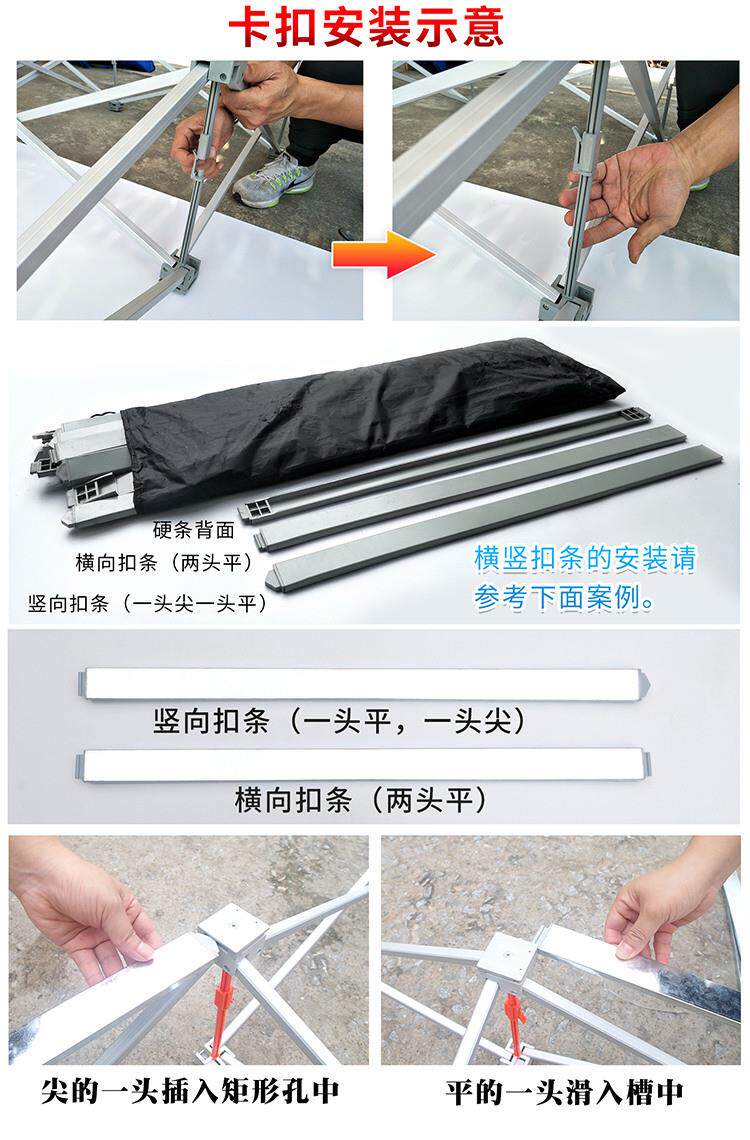 卡扣安装示意

硬条背面
横向扣条（两头平）
竖向扣条（一头尖一头平）

横竖扣条的安装请参考下面案例。

竖向扣条（一头平，一头尖）

横向扣条（两头平）

尖的一头插入矩形孔中

平的一头滑入槽中