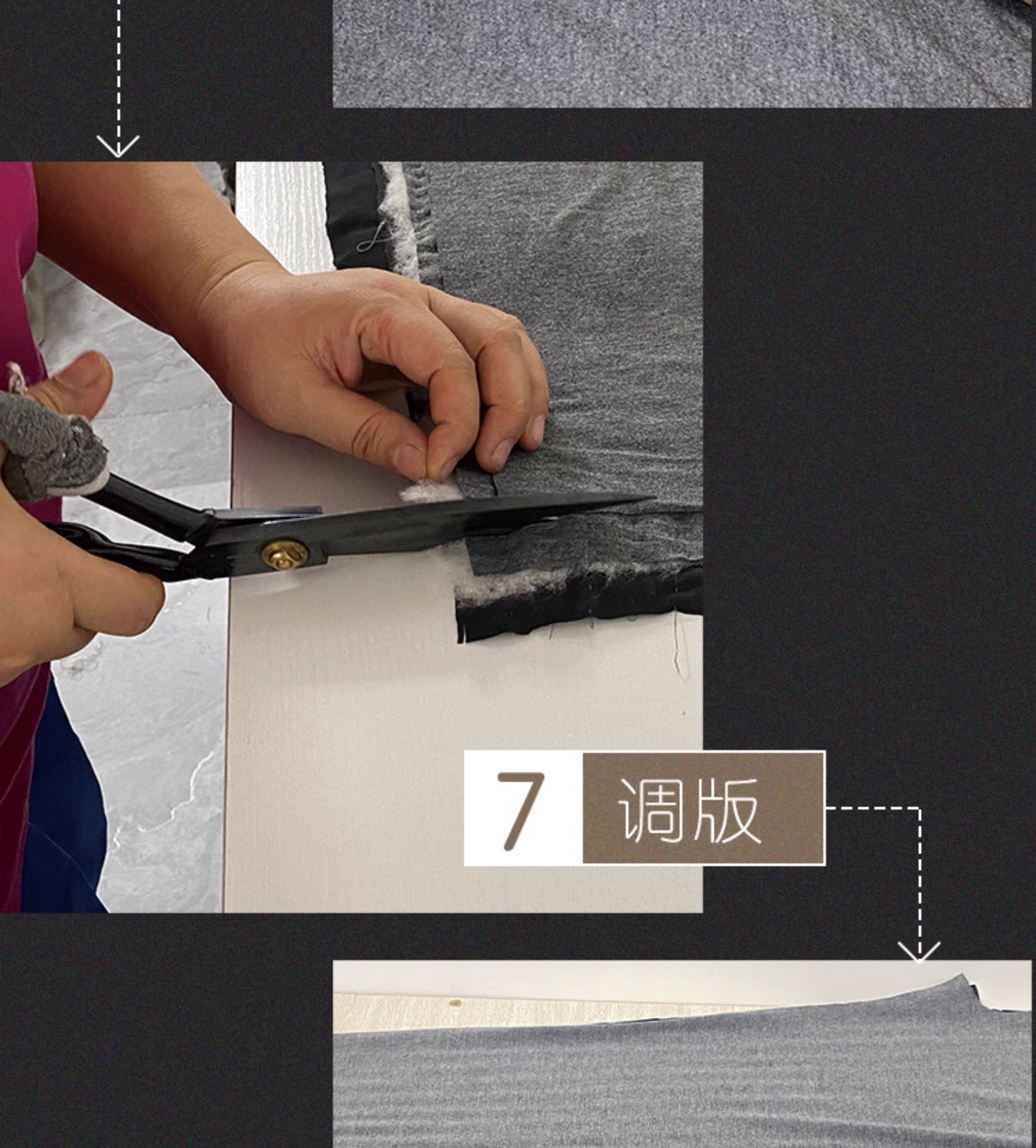 7 调版