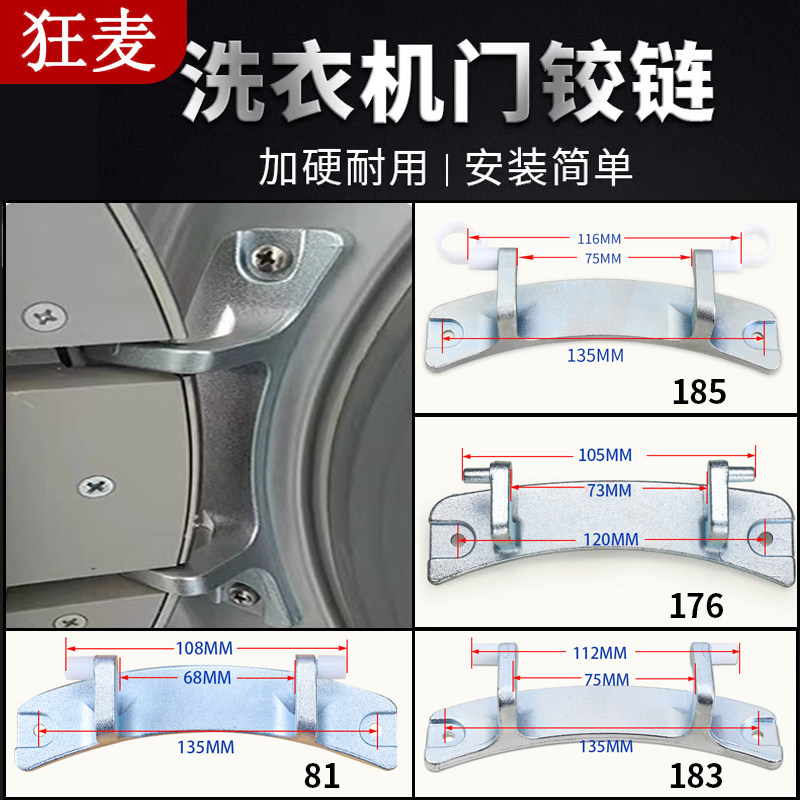 狂麦

洗衣机门铰链

加硬耐用 | 安装简单

116MM
75MM
135MM
185

105MM
73MM
120MM
176

108MM
68MM
135MM
81

112MM
75MM
135MM
183