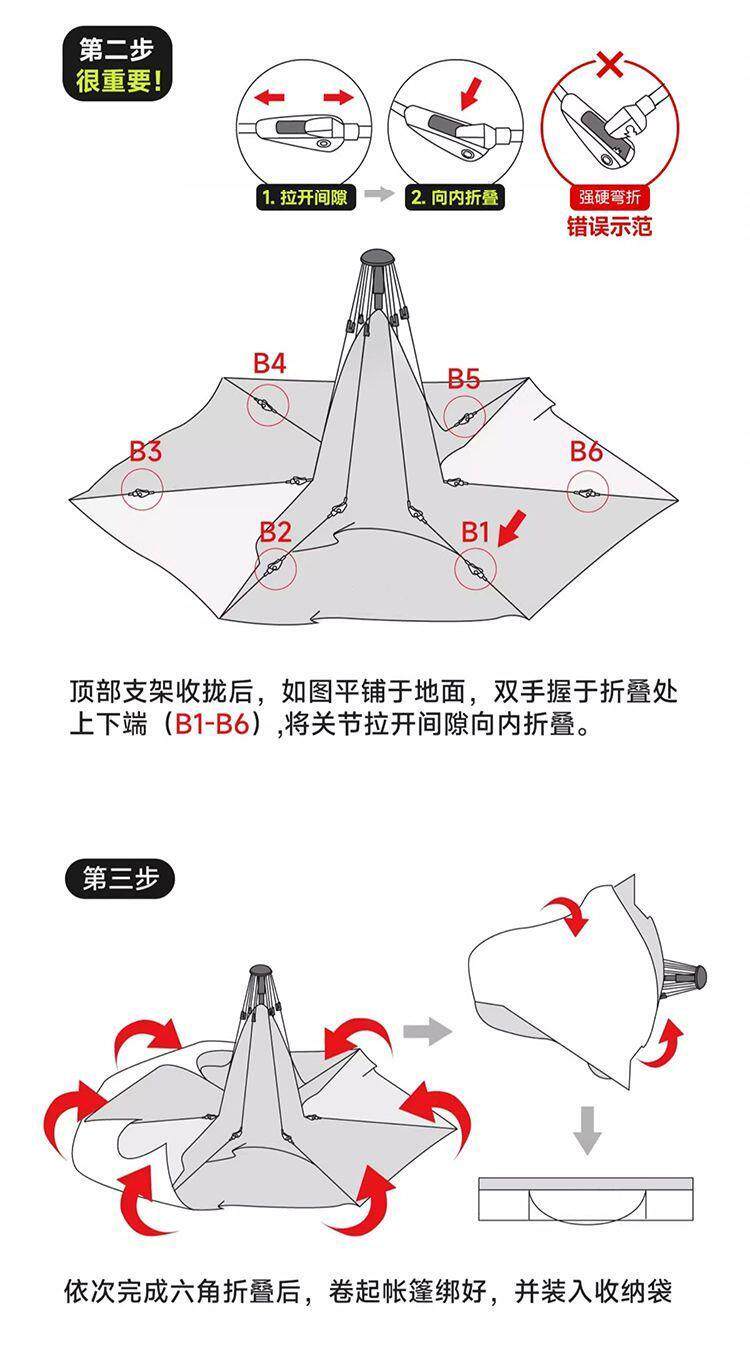 第二步
很重要!

1. 拉开间隙
2. 向内折叠
强硬弯折
错误示范

B4
B5
B3
B6
B2
B1

顶部支架收拢后，如图平铺于地面，双手握于折叠处上下端（B1-B6），将关节拉开间隙向内折叠。

第三步

依次完成六角折叠后，卷起帐篷绑好，并装入收纳袋