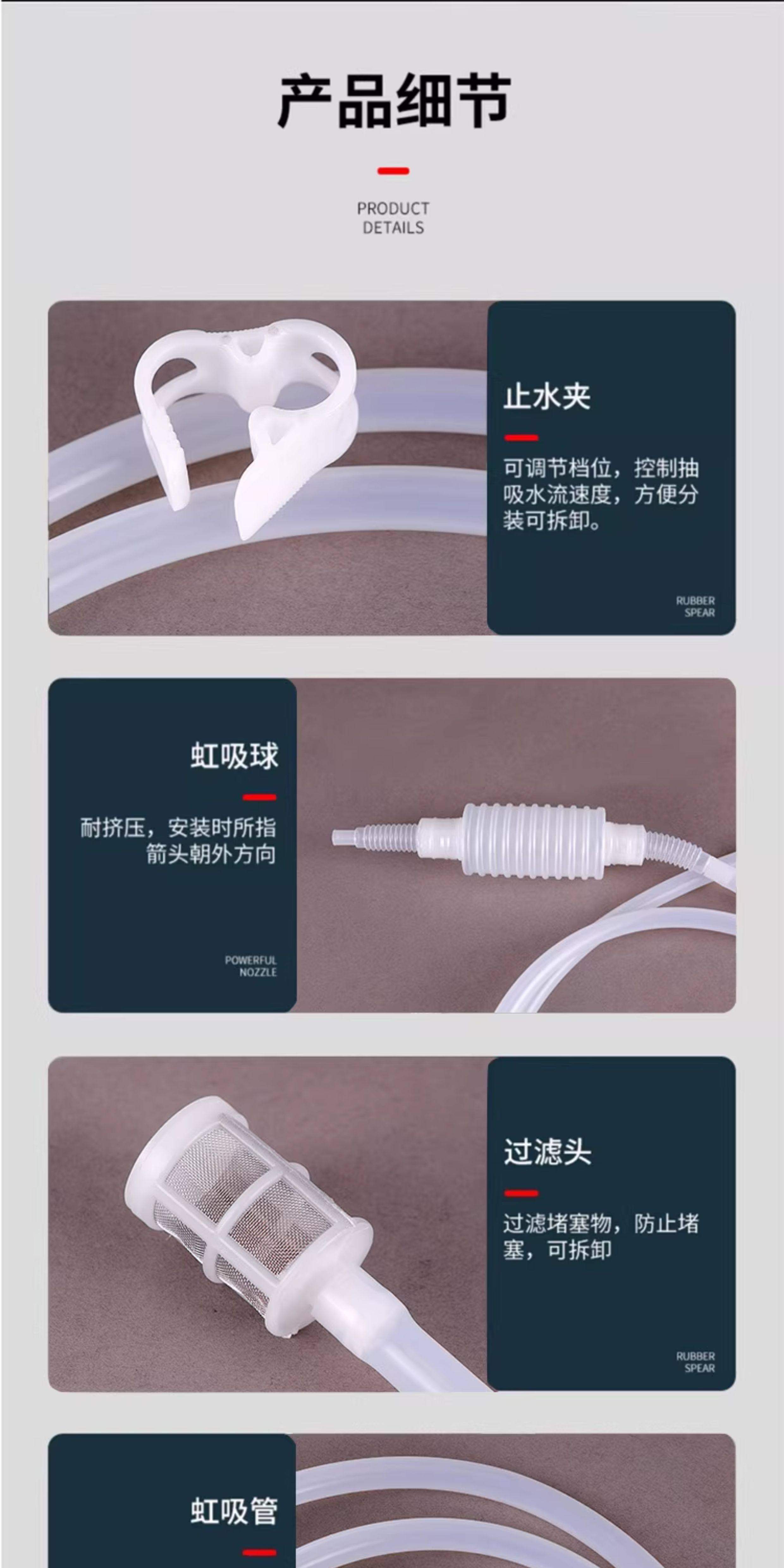 产品细节

PRODUCT DETAILS

止水夹

可调节档位，控制抽吸水流速度，方便分装可拆卸。

RUBBER SPEAR

虹吸球

耐挤压，安装时所指箭头朝外方向

POWERFUL NOZZLE

过滤头

过滤堵塞物，防止堵塞，可拆卸

RUBBER SPEAR

虹吸管