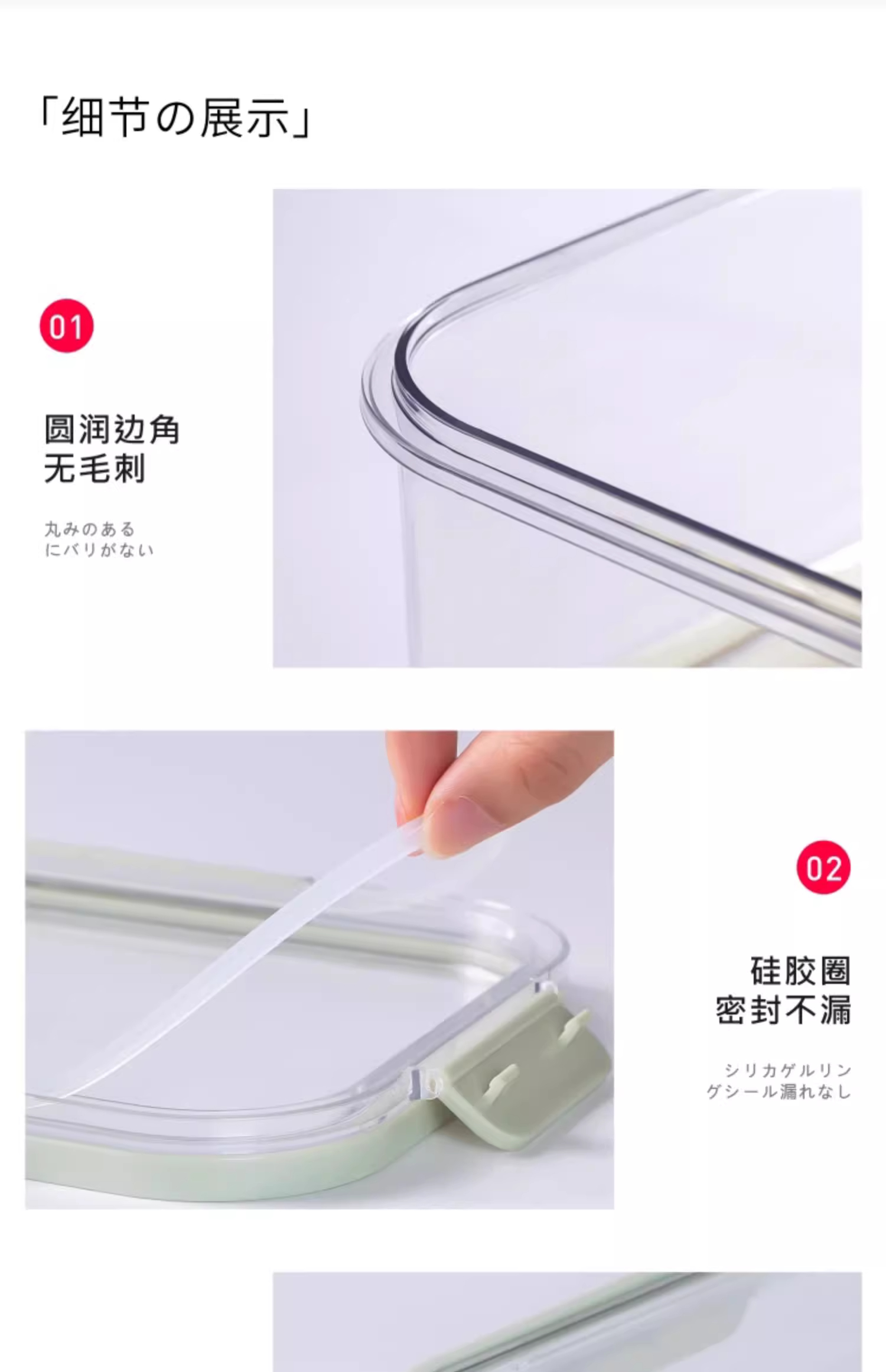 「细节の展示」

01

圆润边角
无毛刺

丸みのある
にバリがない

02

硅胶圈
密封不漏

シリカゲルリン
グシール漏れなし