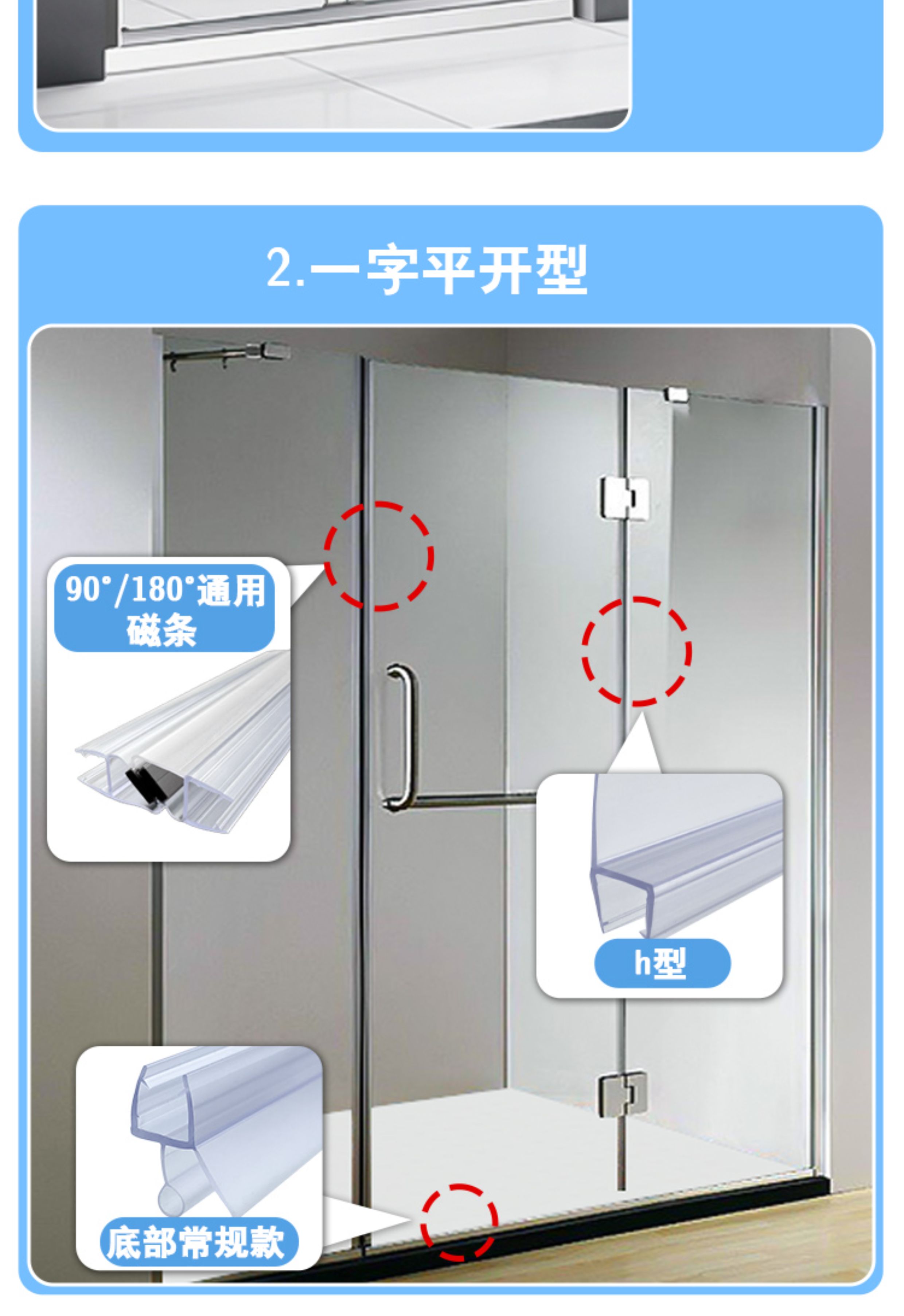 2.一字平开型

90°/180°通用磁条

h型

底部常规款