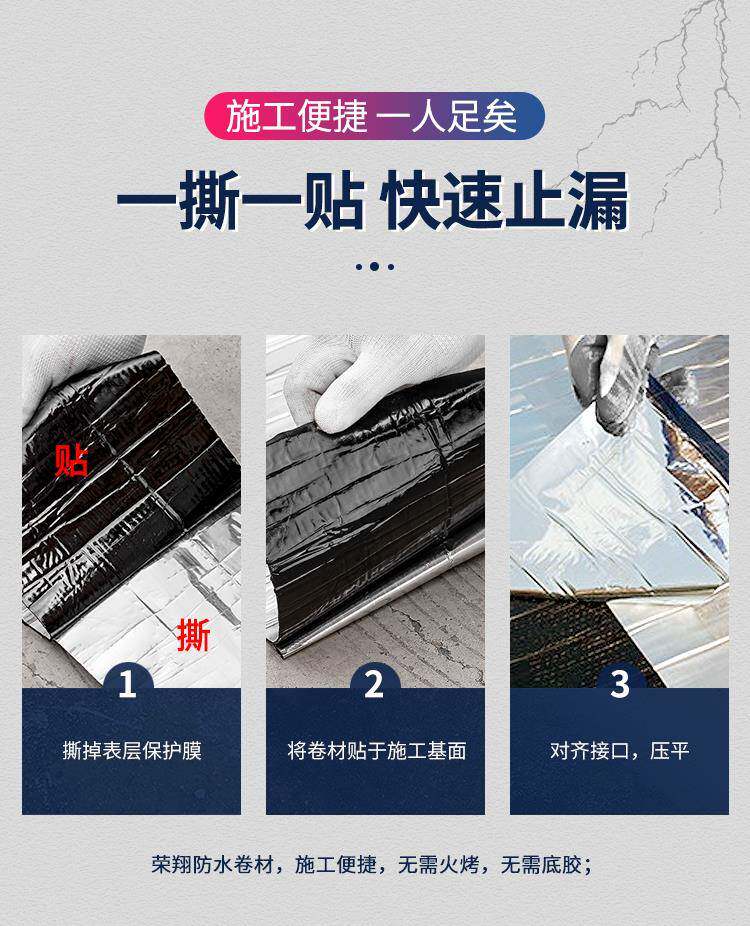 施工便捷 一人足矣

一撕一贴 快速止漏

贴

撕

1

撕掉表层保护膜

2

将卷材贴于施工基面

3

对齐接口，压平

荣翔防水卷材，施工便捷，无需火烤，无需底胶；