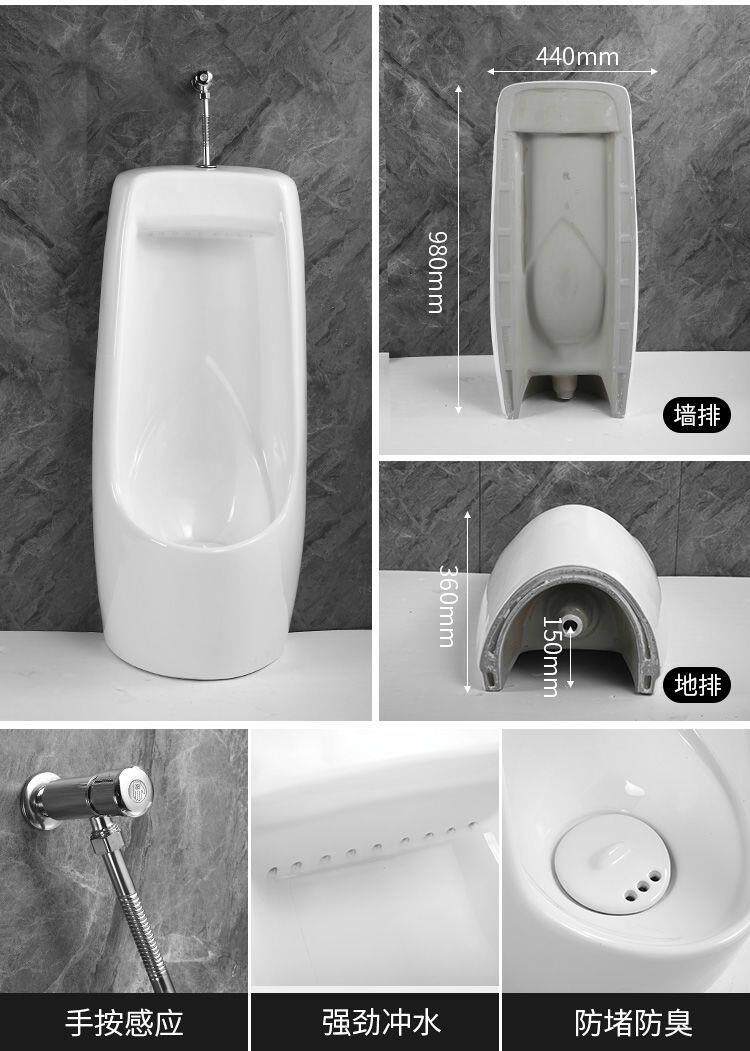 440mm

980mm

墙排

360mm

150mm

地排

手按感应

强劲冲水

防堵防臭