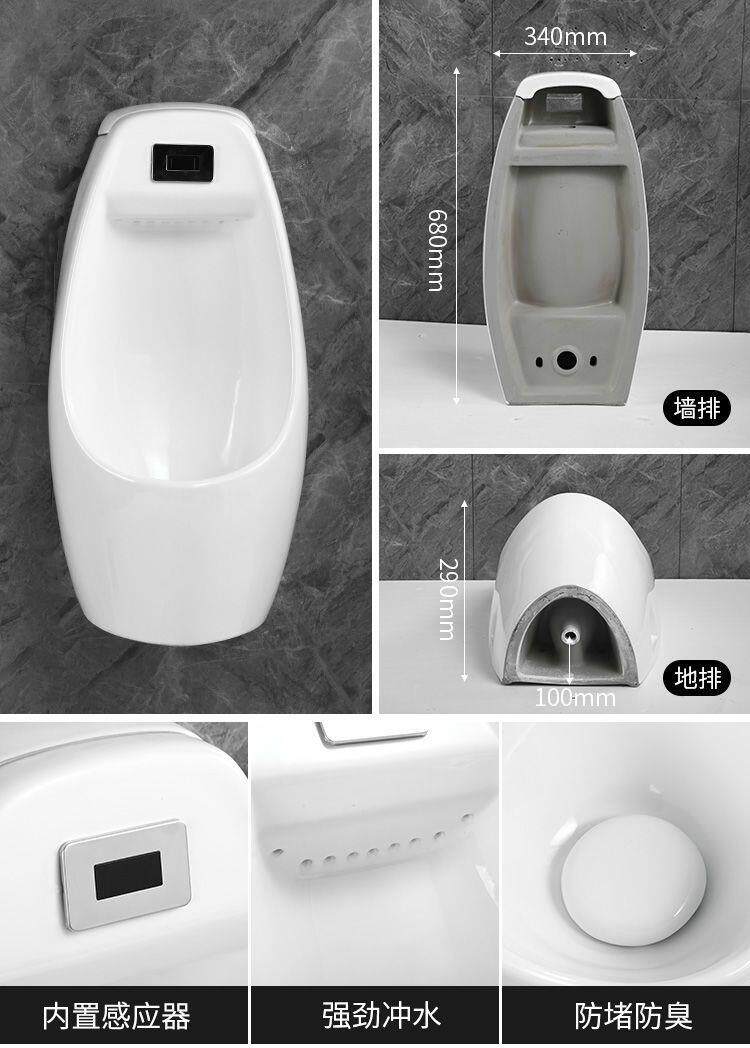 340mm

680mm

墙排

290mm

100mm

地排

内置感应器

强劲冲水

防堵防臭