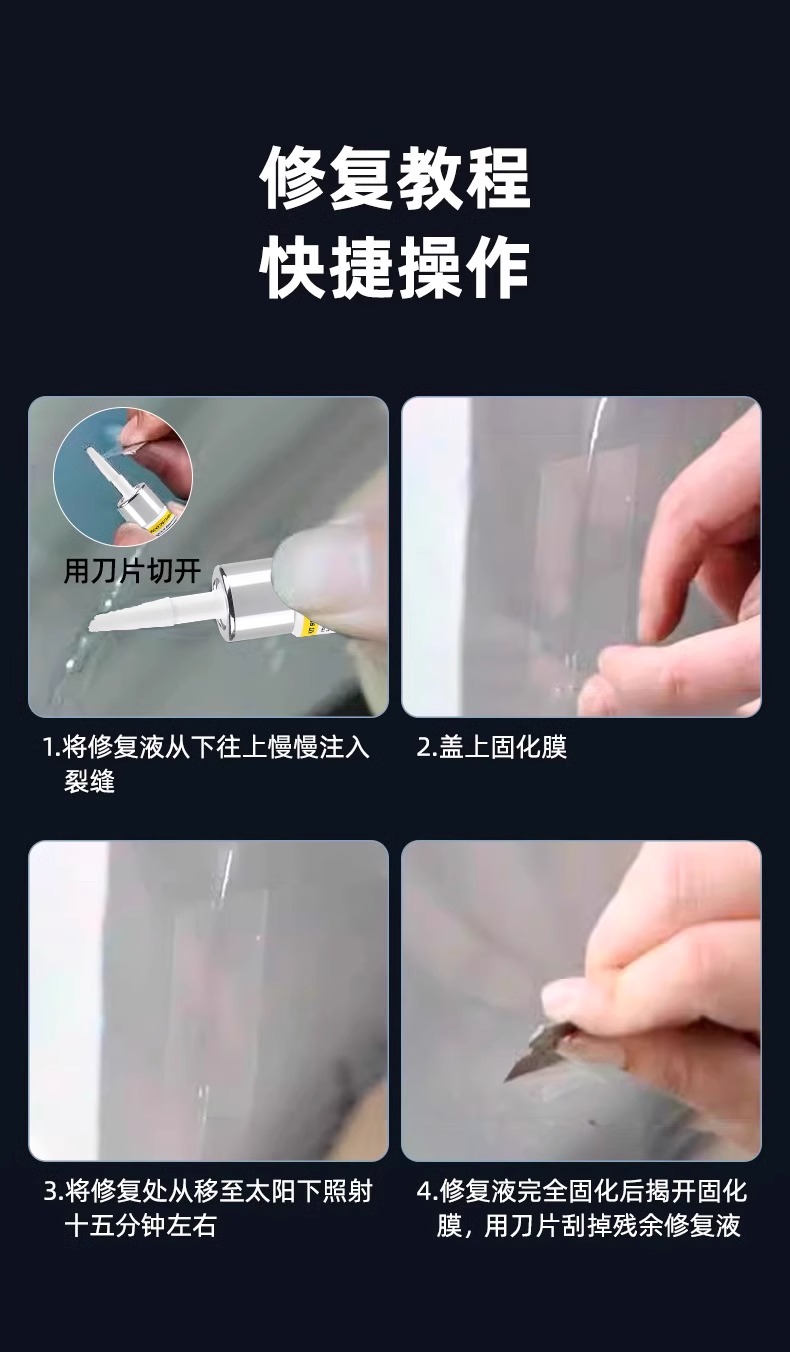 修复教程
快捷操作

用刀片切开

1.将修复液从下往上慢慢注入裂缝

2.盖上固化膜

3.将修复处从移至太阳下照射十五分钟左右

4.修复液完全固化后揭开固化膜，用刀片刮掉残余修复液