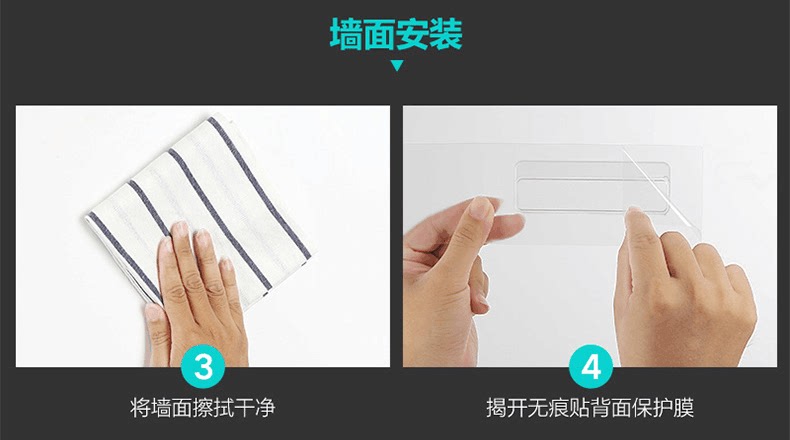 墙面安装

3
将墙面擦拭干净

4
揭开无痕贴背面保护膜