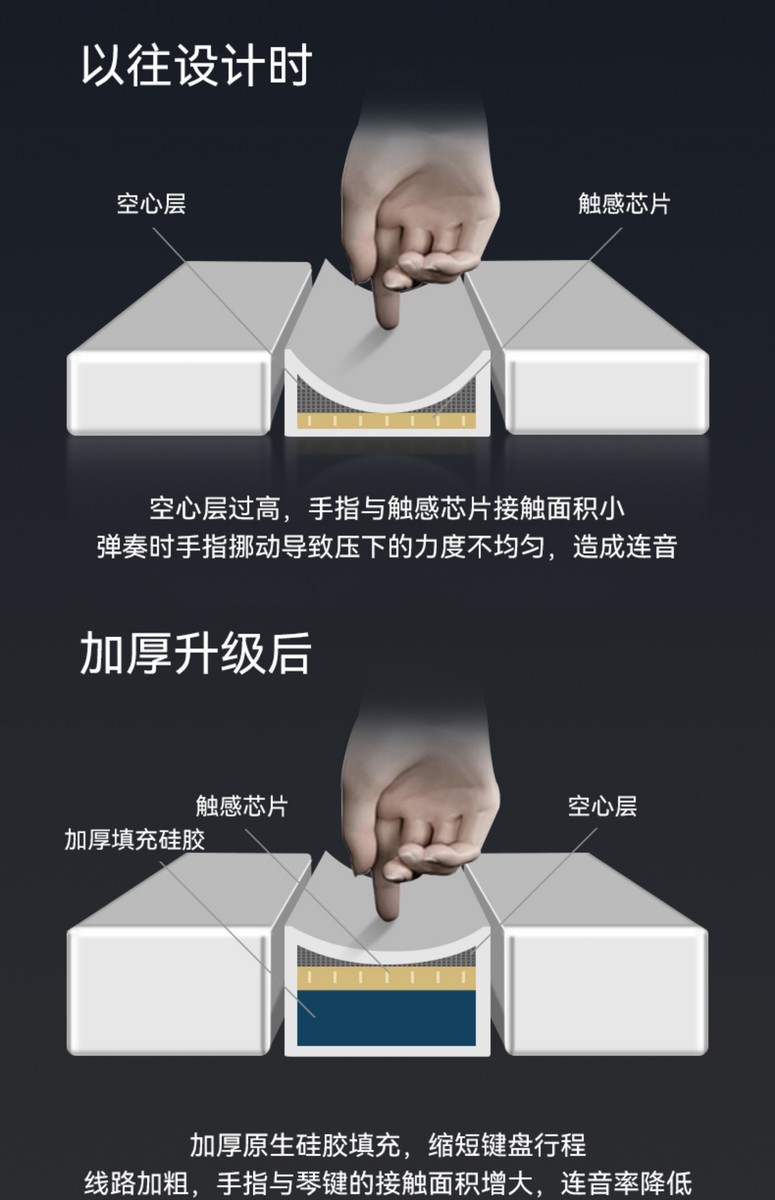 以往设计时

空心层

触感芯片

空心层过高，手指与触感芯片接触面积小
弹奏时手指挪动导致压下的力度不均匀，造成连音

加厚升级后

触感芯片

加厚填充硅胶

空心层

加厚原生硅胶填充，缩短键盘行程
线路加粗，手指与琴键的接触面积增大，连音率降低