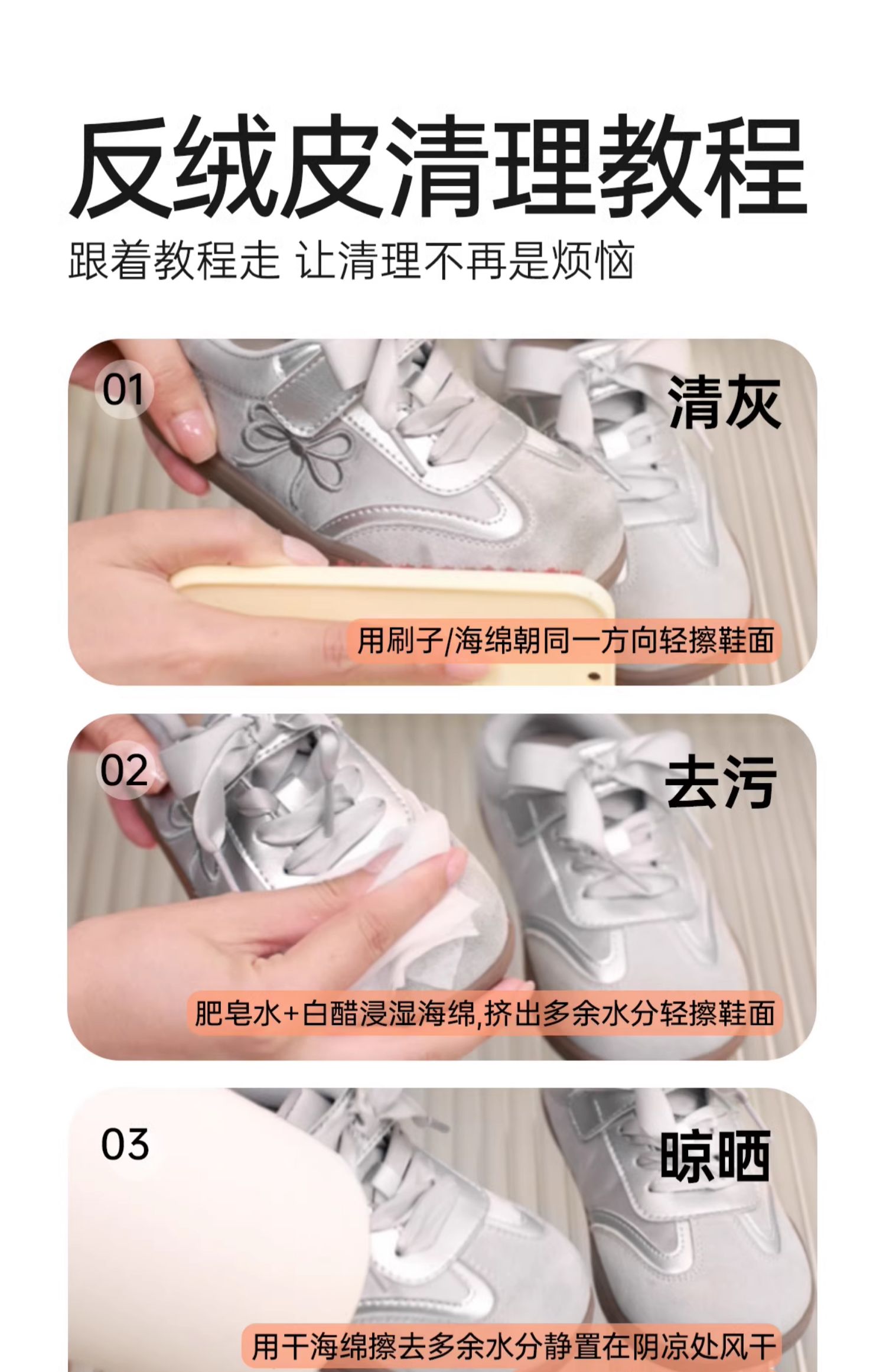 反绒皮清理教程
跟着教程走 让清理不再是烦恼

01
清灰
用刷子/海绵朝同一方向轻擦鞋面

02
去污
肥皂水+白醋浸湿海绵,挤出多余水分轻擦鞋面

03
晾晒
用干海绵擦去多余水分静置在阴凉处风干