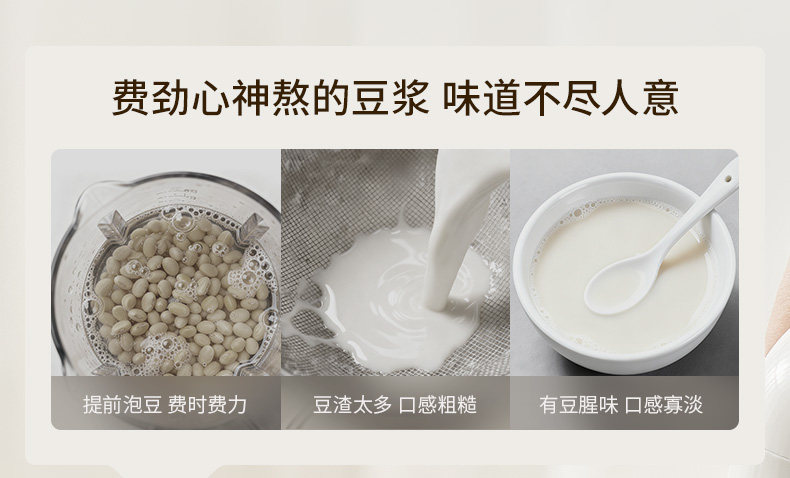 费劲心神熬的豆浆 味道不尽人意

提前泡豆 费时费力

豆渣太多 口感粗糙

有豆腥味 口感寡淡