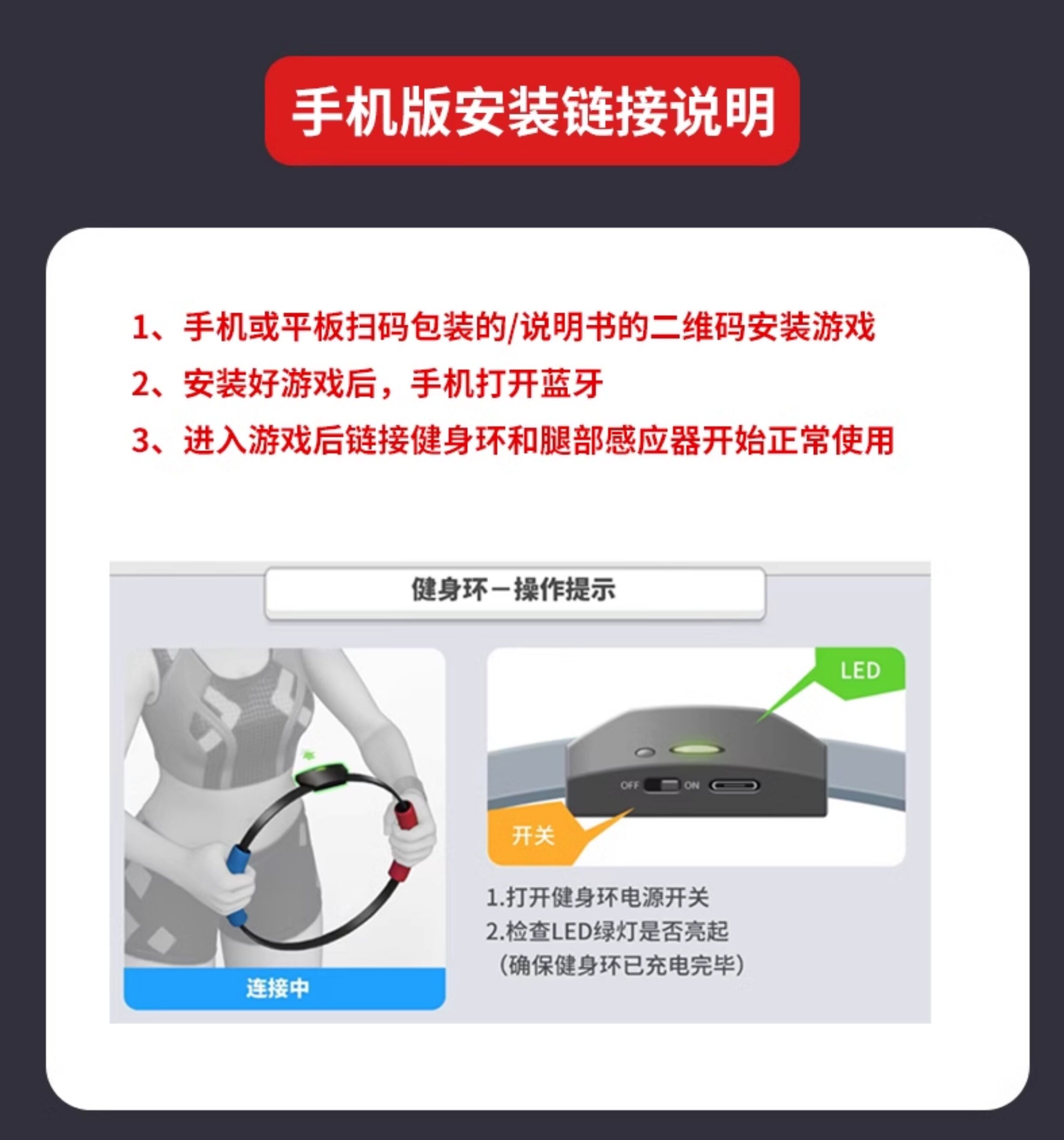 手机版安装链接说明

1、手机或平板扫码包装的/说明书的二维码安装游戏

2、安装好游戏后，手机打开蓝牙

3、进入游戏后链接健身环和腿部感应器开始正常使用

健身环－操作提示

连接中

LED

OFF ON

开关

1.打开健身环电源开关
2.检查LED绿灯是否亮起
（确保健身环已充电完毕）