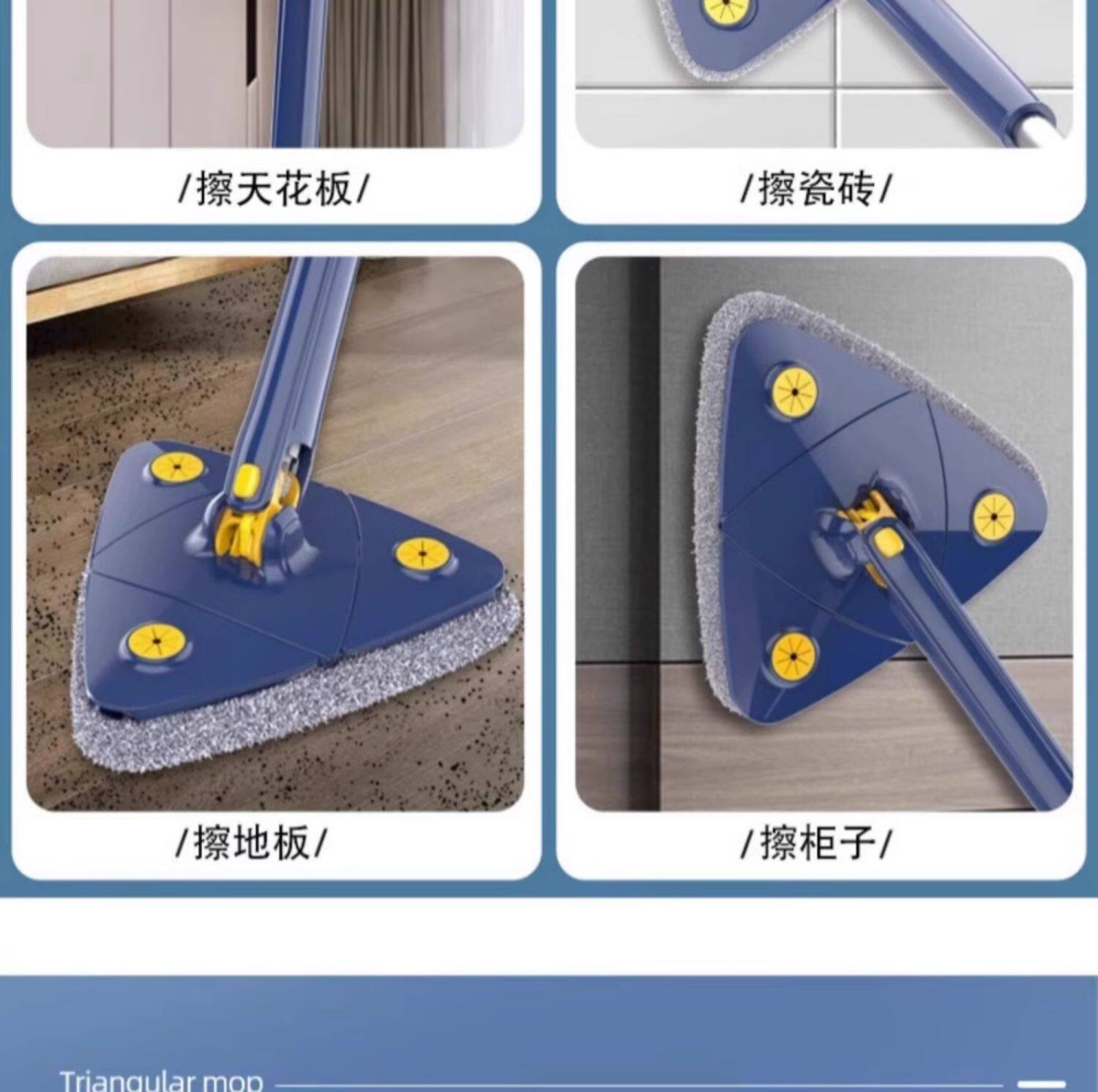 /擦天花板/

/擦瓷砖/

/擦地板/

/擦柜子/

Triangular mop