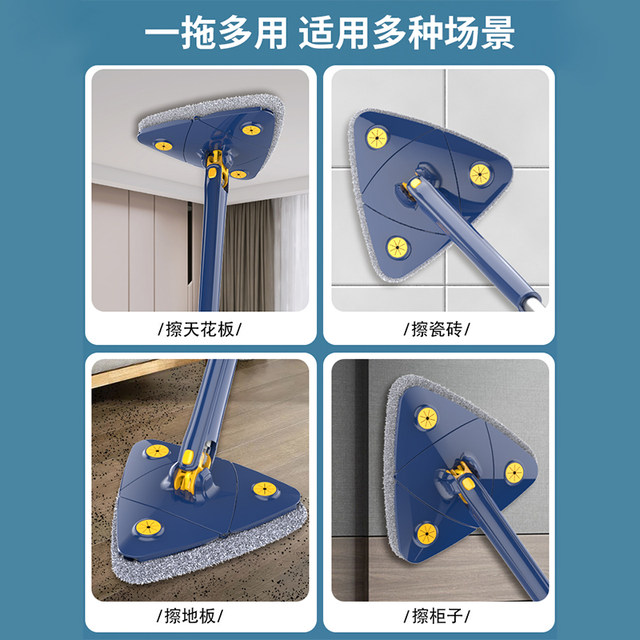 一拖多用 适用多种场景

/擦天花板/

/擦瓷砖/

/擦地板/

/擦柜子/