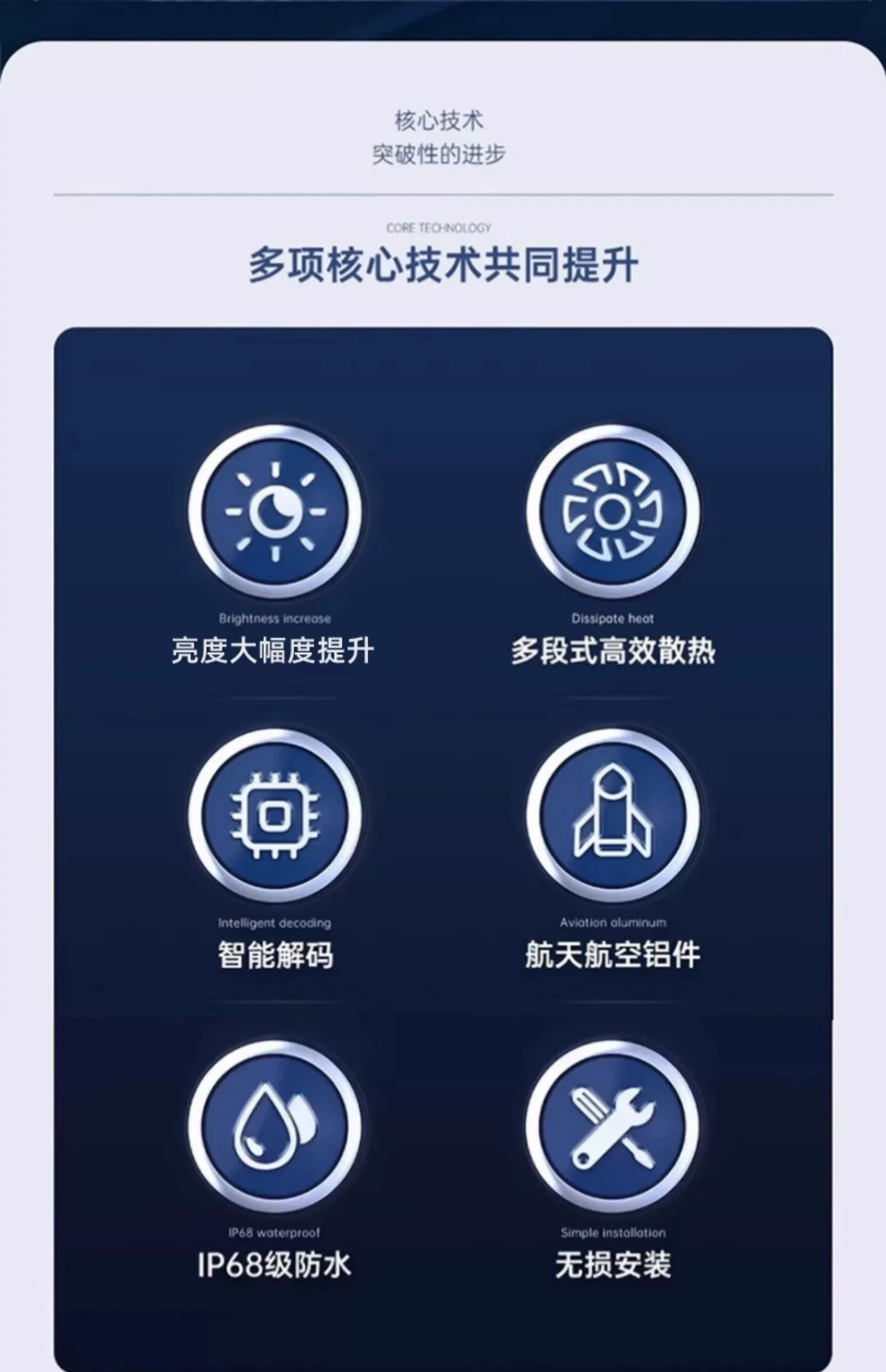 核心技术
突破性的进步

CORE TECHNOLOGY
多项核心技术共同提升

Brightness increase
亮度大幅度提升

Dissipate heat
多段式高效散热

Intelligent decoding
智能解码

Aviation aluminum
航天航空铝件

IP68 waterproof
IP68级防水

Simple installation
无损安装