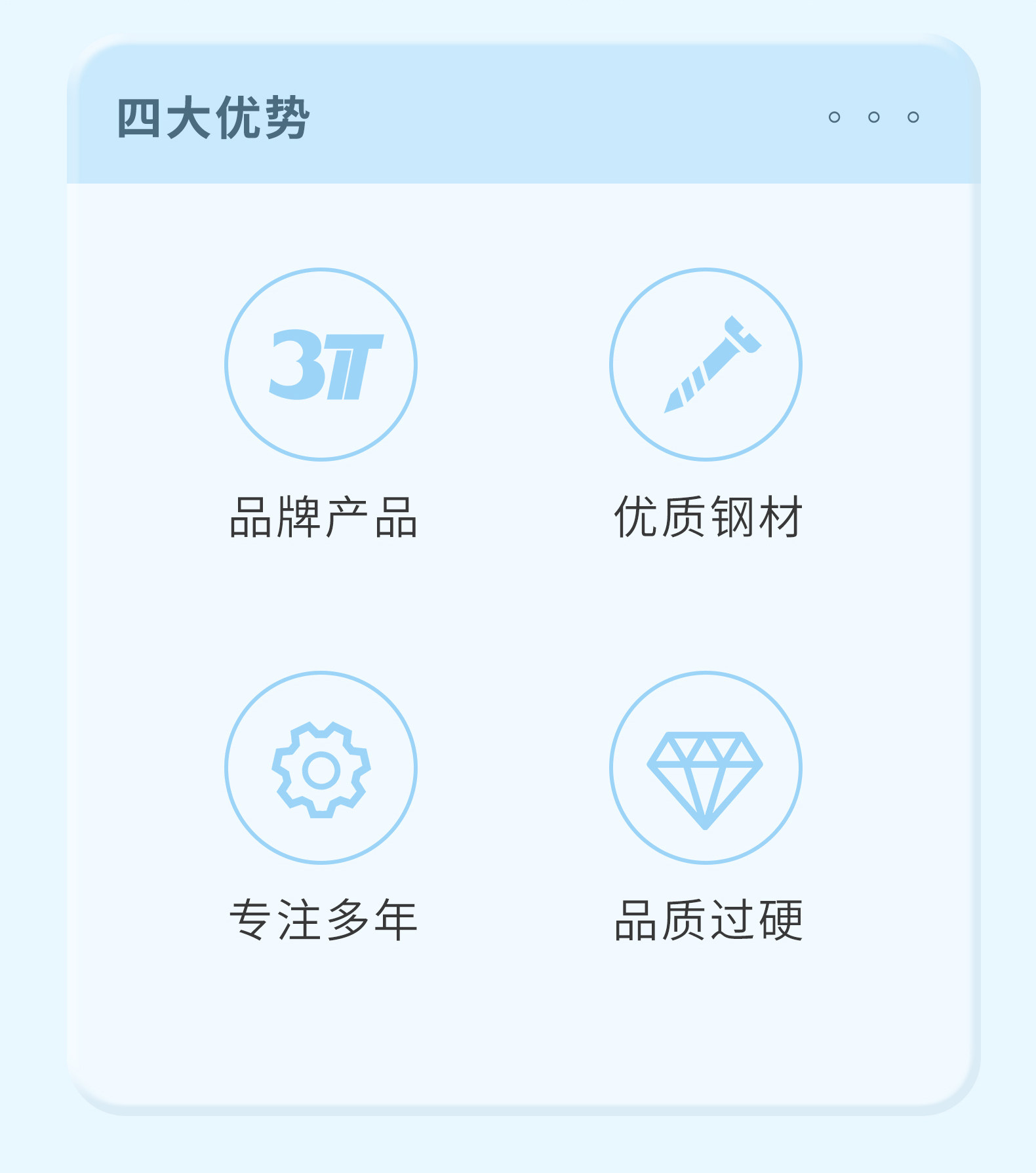 四大优势

3T

品牌产品

优质钢材

专注多年

品质过硬