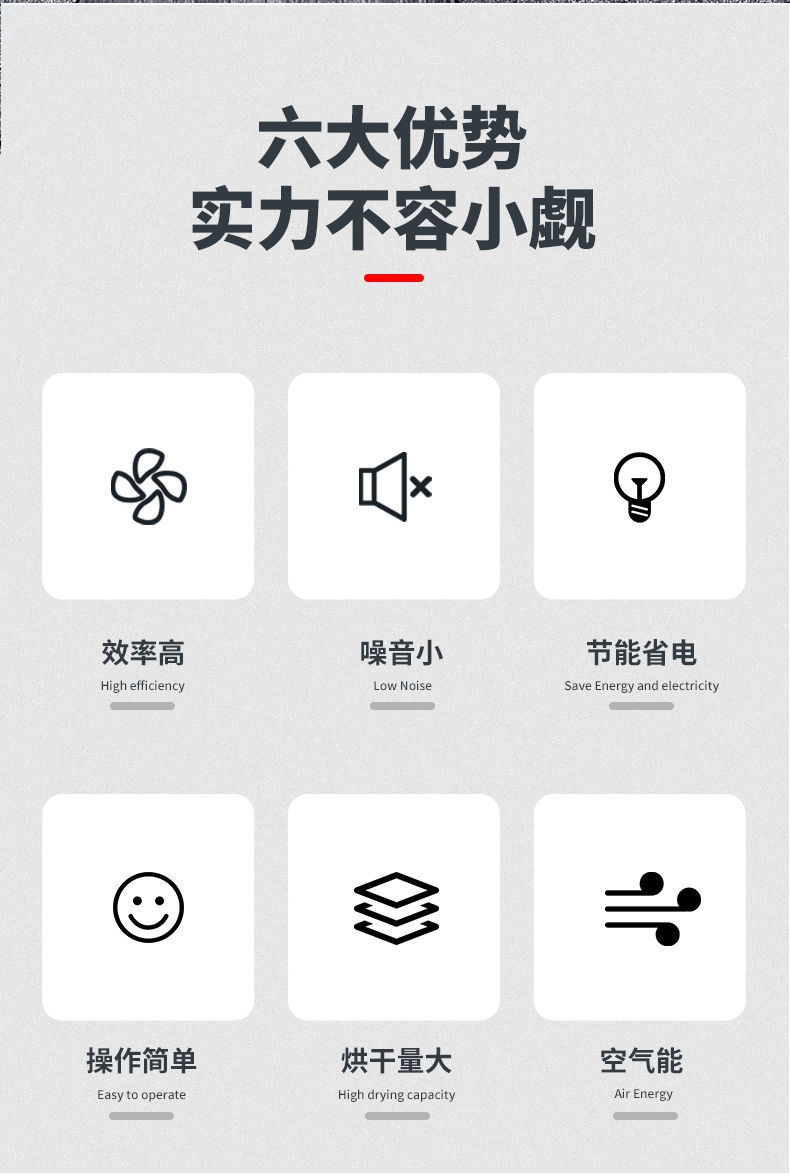 六大优势
实力不容小觑

效率高
High efficiency

噪音小
Low Noise

节能省电
Save Energy and electricity

操作简单
Easy to operate

烘干量大
High drying capacity

空气能
Air Energy