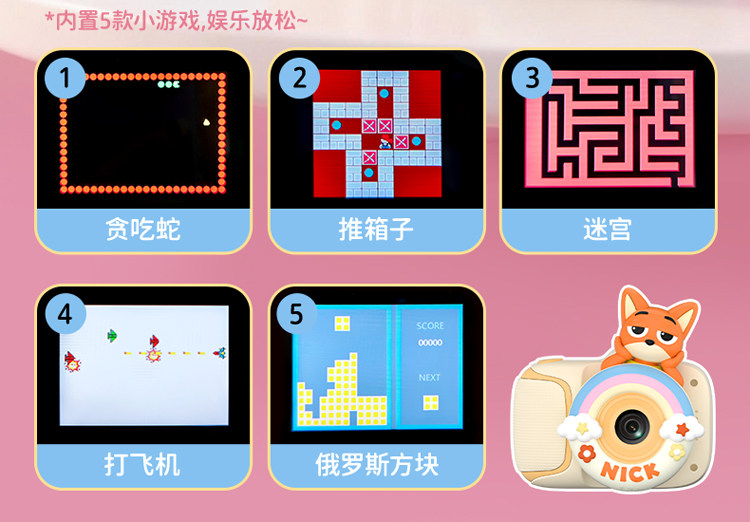 *内置5款小游戏,娱乐放松~

1
贪吃蛇

2
推箱子

3
迷宫

4
打飞机

5
SCORE
00000
NEXT
俄罗斯方块

NICK