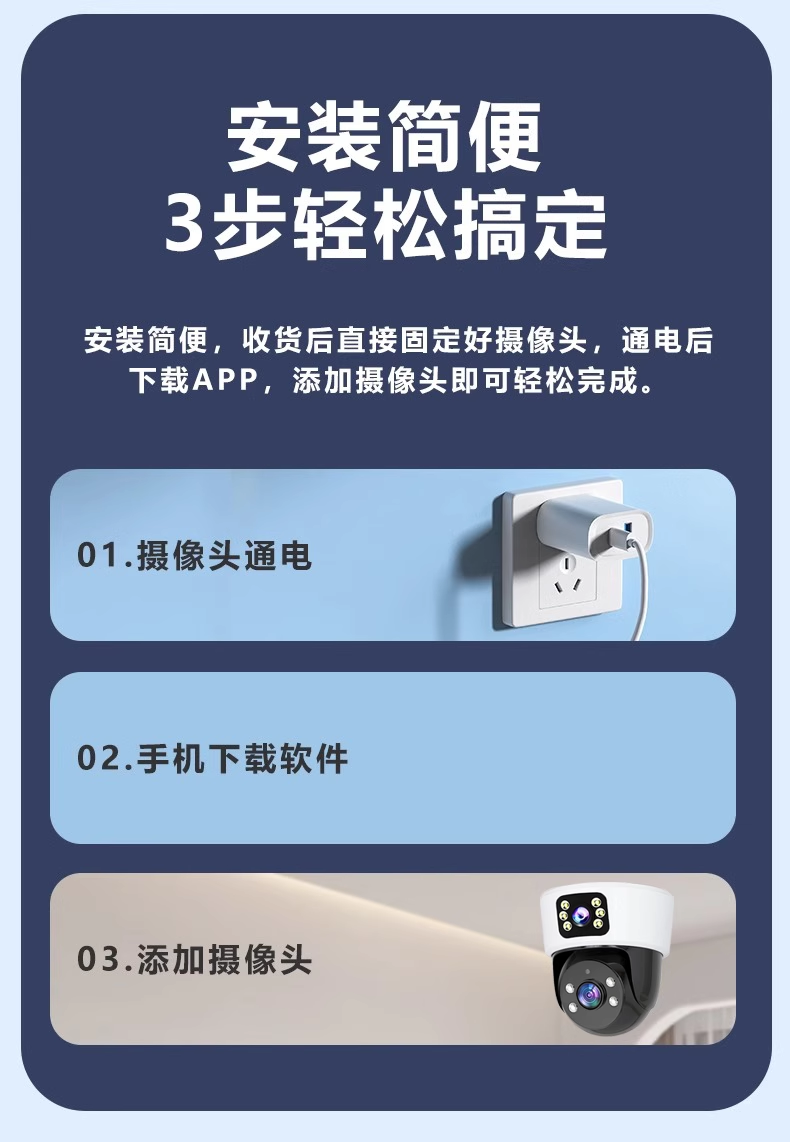 安装简便
3步轻松搞定

安装简便，收货后直接固定好摄像头，通电后下载APP，添加摄像头即可轻松完成。

01.摄像头通电

02.手机下载软件

03.添加摄像头