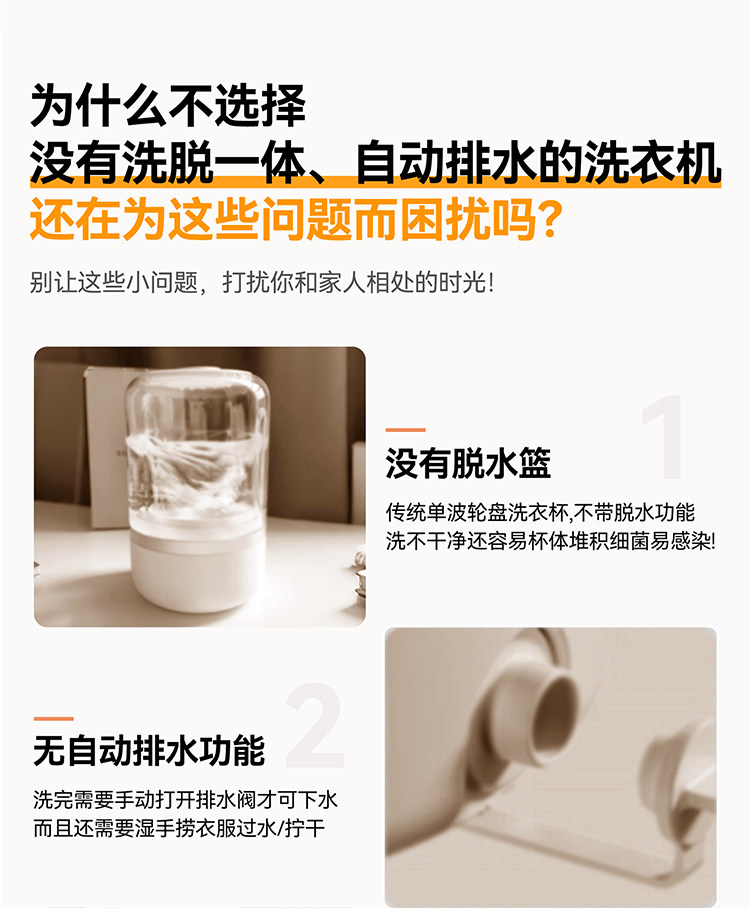 为什么不选择
没有洗脱一体、自动排水的洗衣机
还在为这些问题而困扰吗?

别让这些小问题，打扰你和家人相处的时光!

1

没有脱水篮

传统单波轮盘洗衣杯,不带脱水功能
洗不干净还容易杯体堆积细菌易感染!

2

无自动排水功能

洗完需要手动打开排水阀才可下水
而且还需要湿手捞衣服过水/拧干