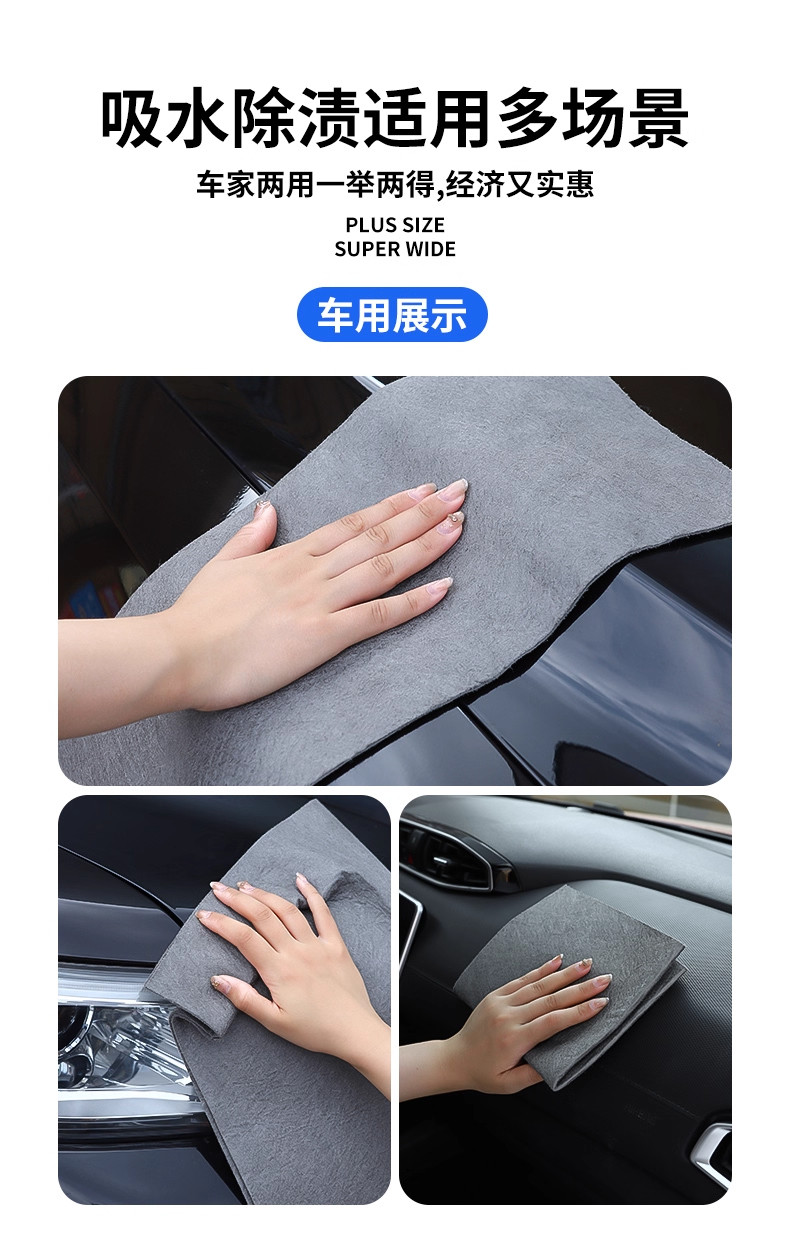 吸水除渍适用多场景

车家两用一举两得,经济又实惠

PLUS SIZE
SUPER WIDE

车用展示