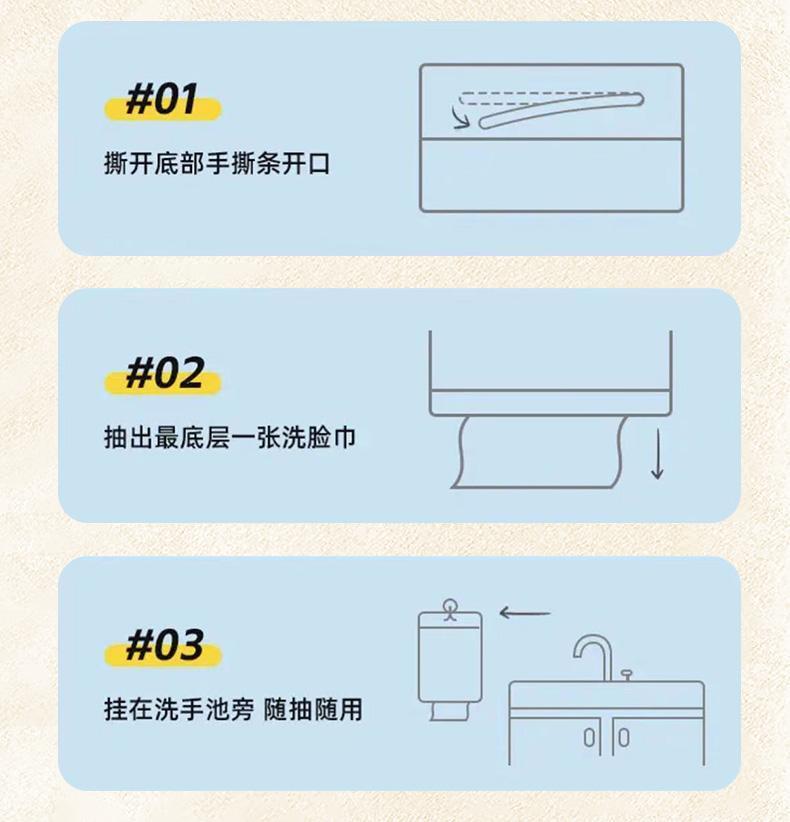 #01

撕开底部手撕条开口

#02

抽出最底层一张洗脸巾

#03

挂在洗手池旁 随抽随用