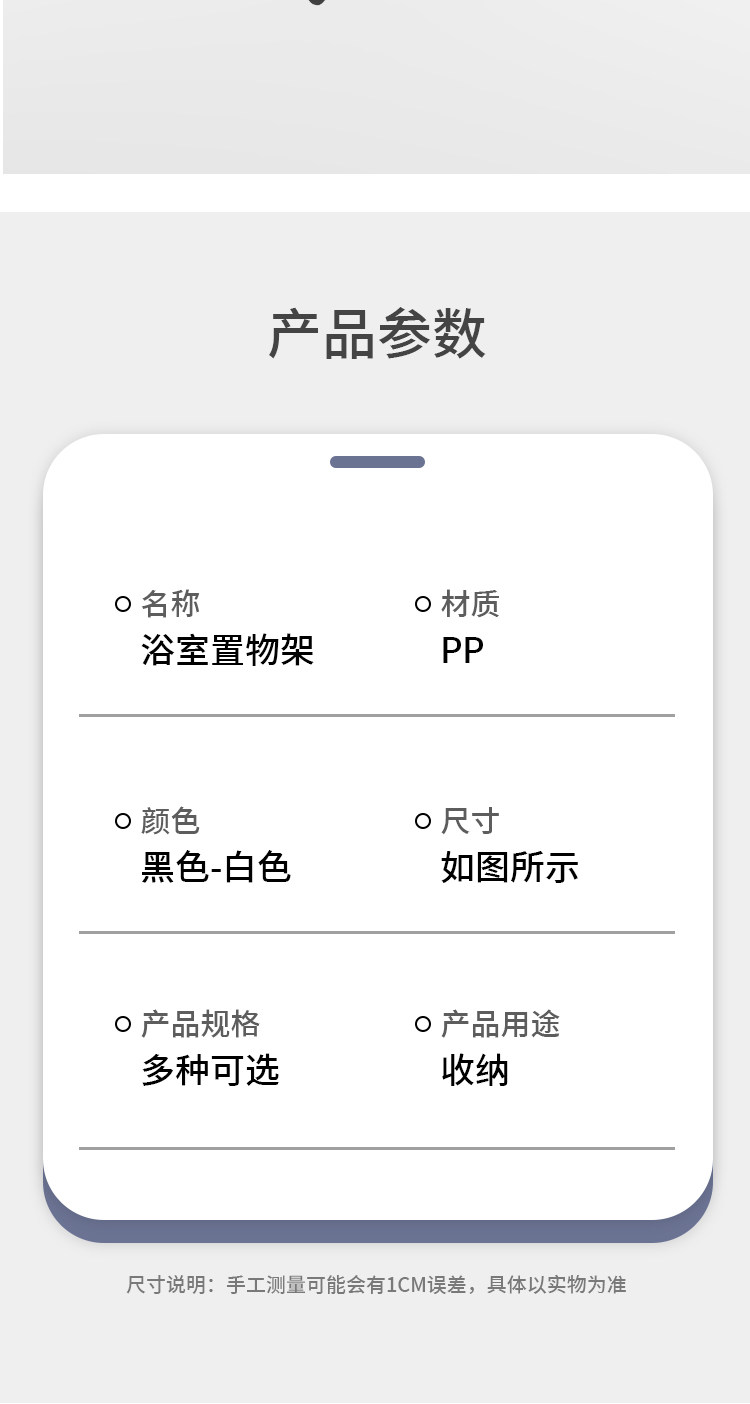 产品参数

名称
浴室置物架

材质
PP

颜色
黑色-白色

尺寸
如图所示

产品规格
多种可选

产品用途
收纳

尺寸说明：手工测量可能会有1CM误差，具体以实物为准