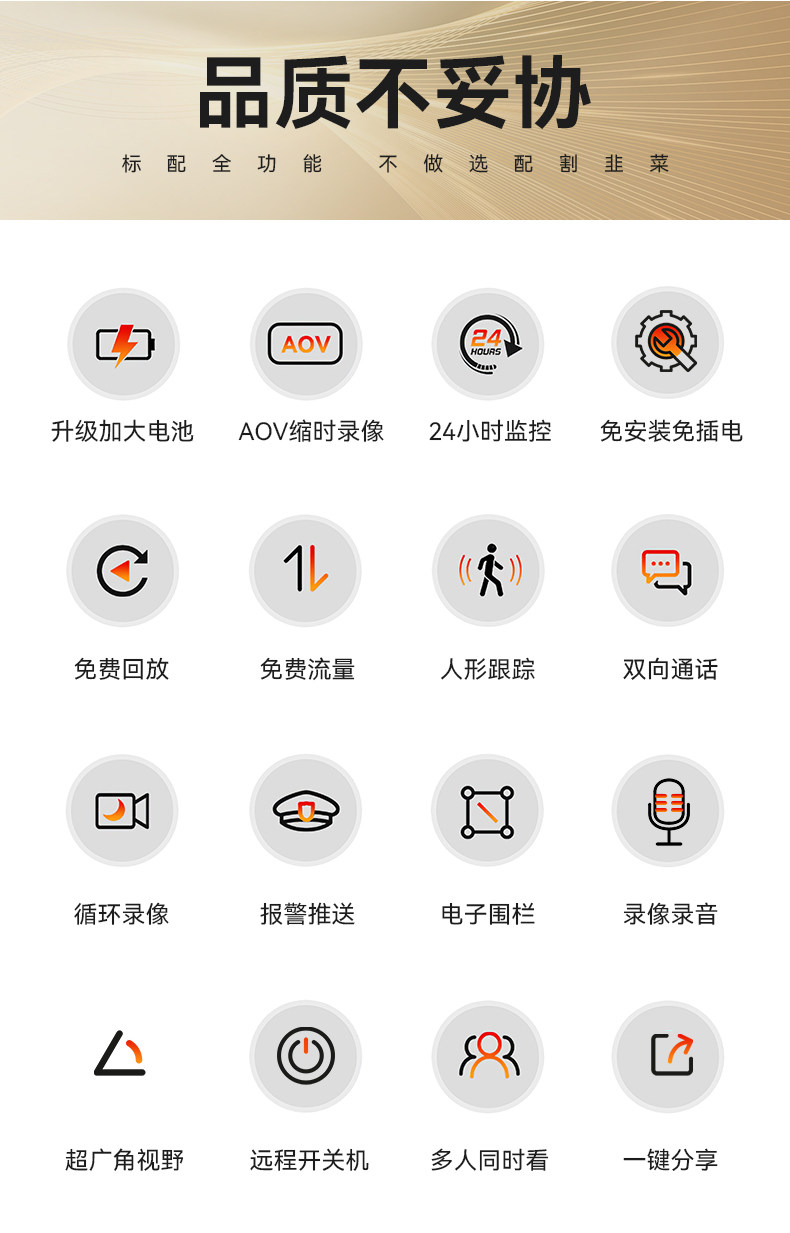 品质不妥协

标配全功能 不做选配割韭菜

AOV

24 HOURS

升级加大电池

AOV缩时录像

24小时监控

免安装免插电

免费回放

免费流量

人形跟踪

双向通话

循环录像

报警推送

电子围栏

录像录音

超广角视野

远程开关机

多人同时看

一键分享