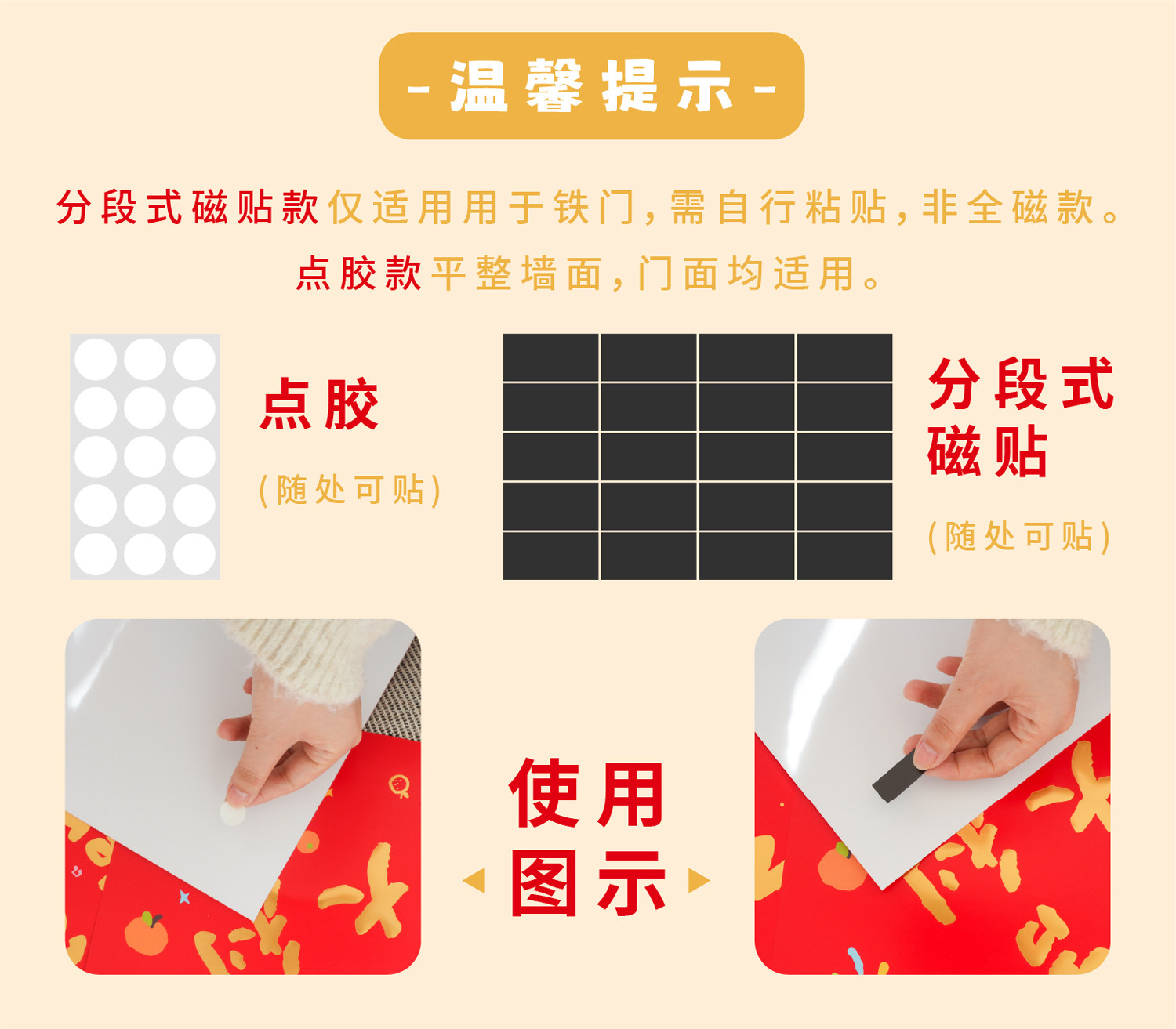 - 温馨提示 -

分段式磁贴款仅适用用于铁门，需自行粘贴，非全磁款。

点胶款平整墙面，门面均适用。

点胶

(随处可贴)

分段式磁贴

(随处可贴)

使用图示