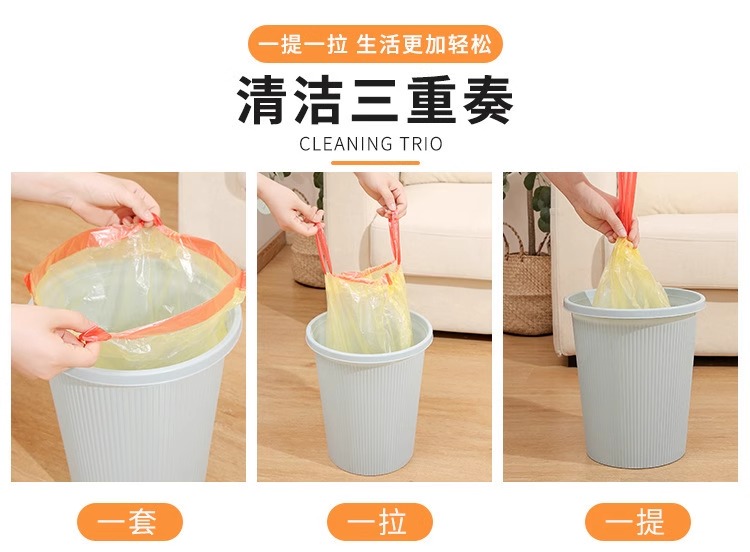 一提一拉 生活更加轻松

清洁三重奏

CLEANING TRIO

一套

一拉

一提