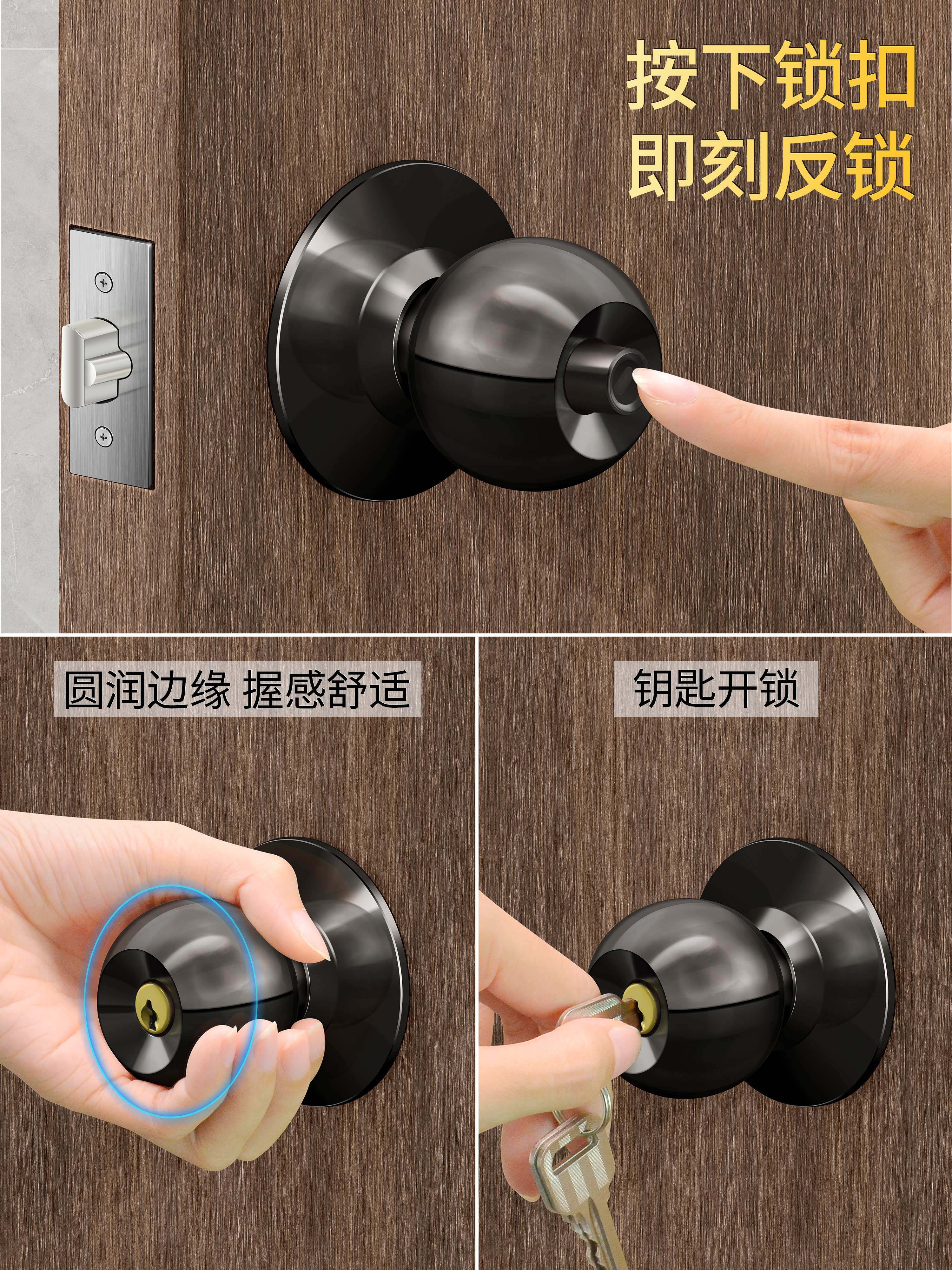 按下锁扣
即刻反锁

圆润边缘 握感舒适

钥匙开锁