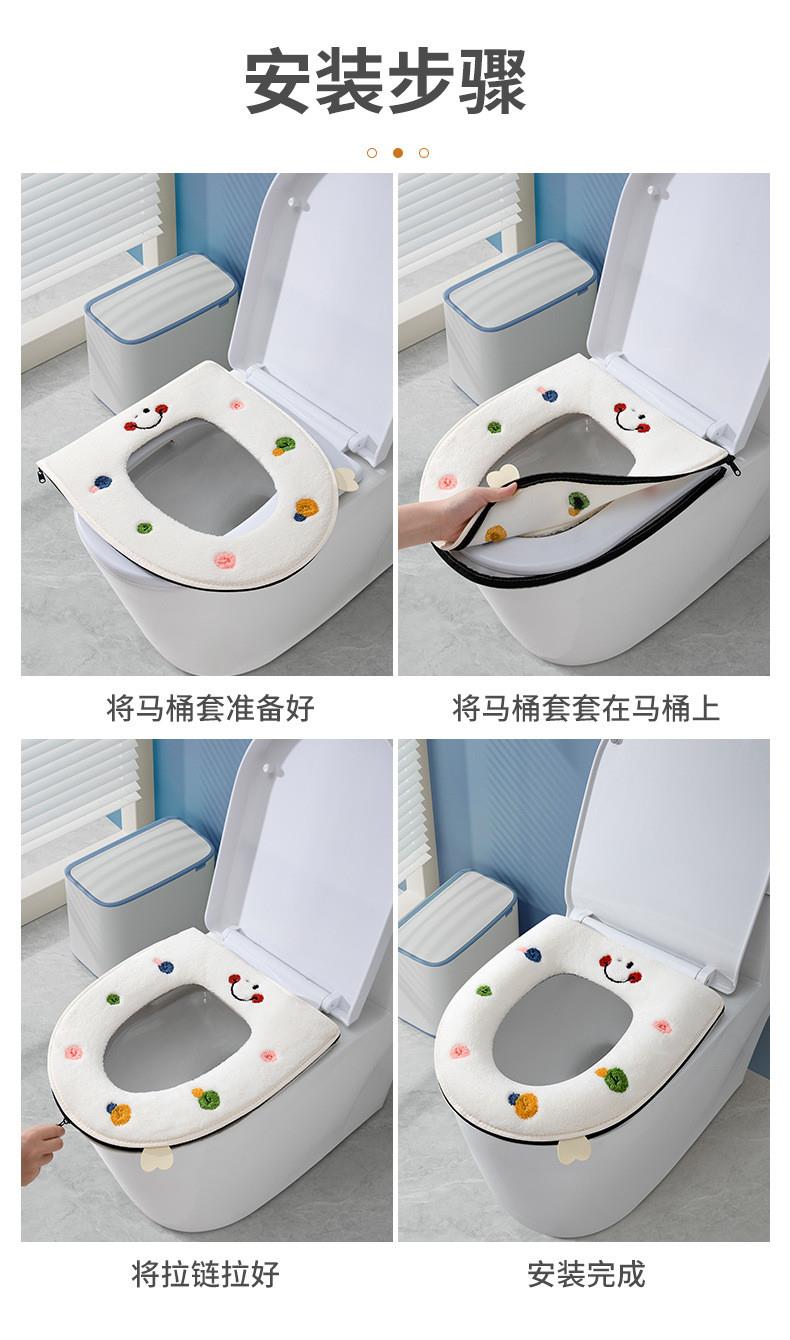 安装步骤

将马桶套准备好

将马桶套套在马桶上

将拉链拉好

安装完成